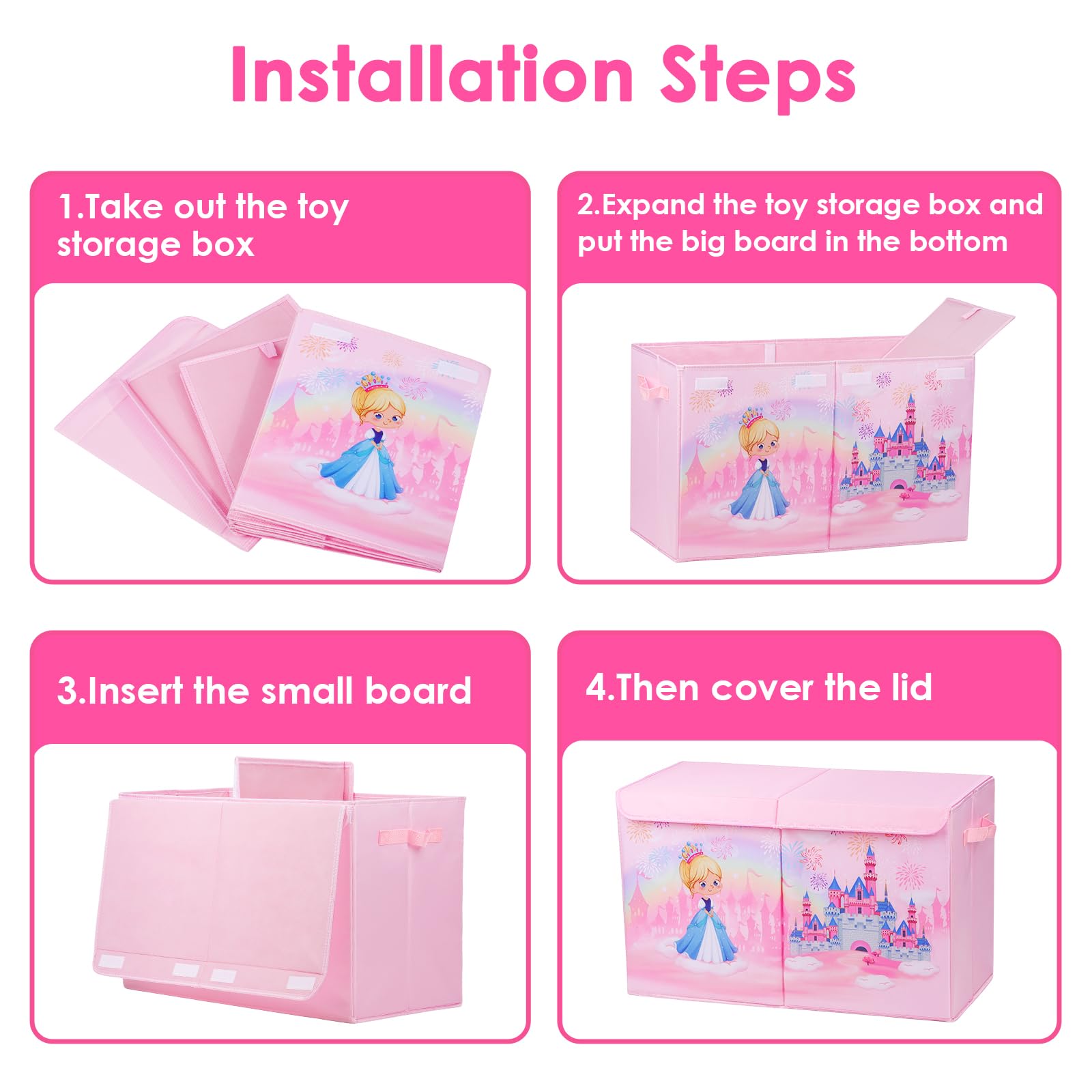 Installation Steps

1.Take out the toy storage box

2.Expand the toy storage box and put the big board in the bottom

3.Insert the small board

4.Then cover the lid