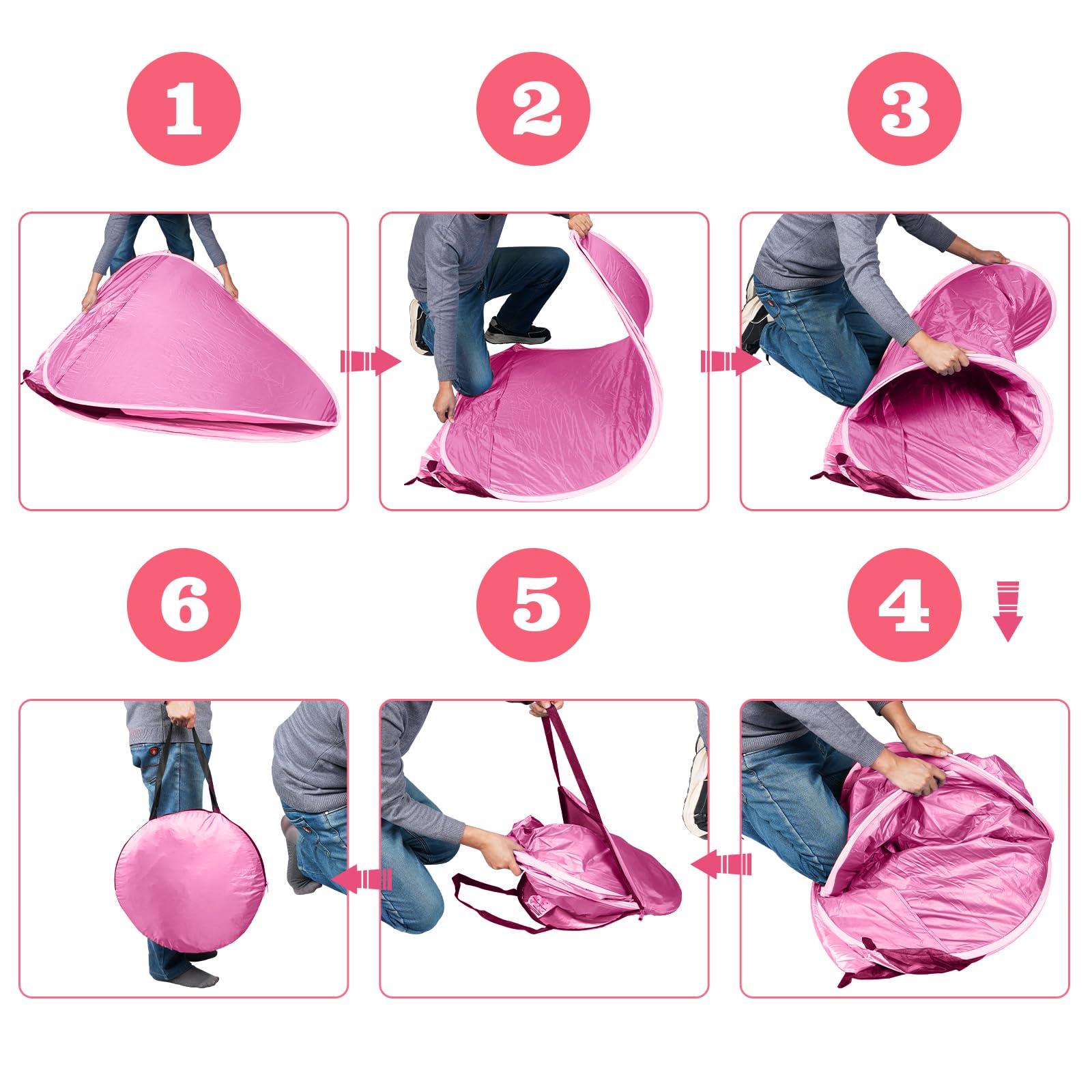 1

2

3

6

5

4