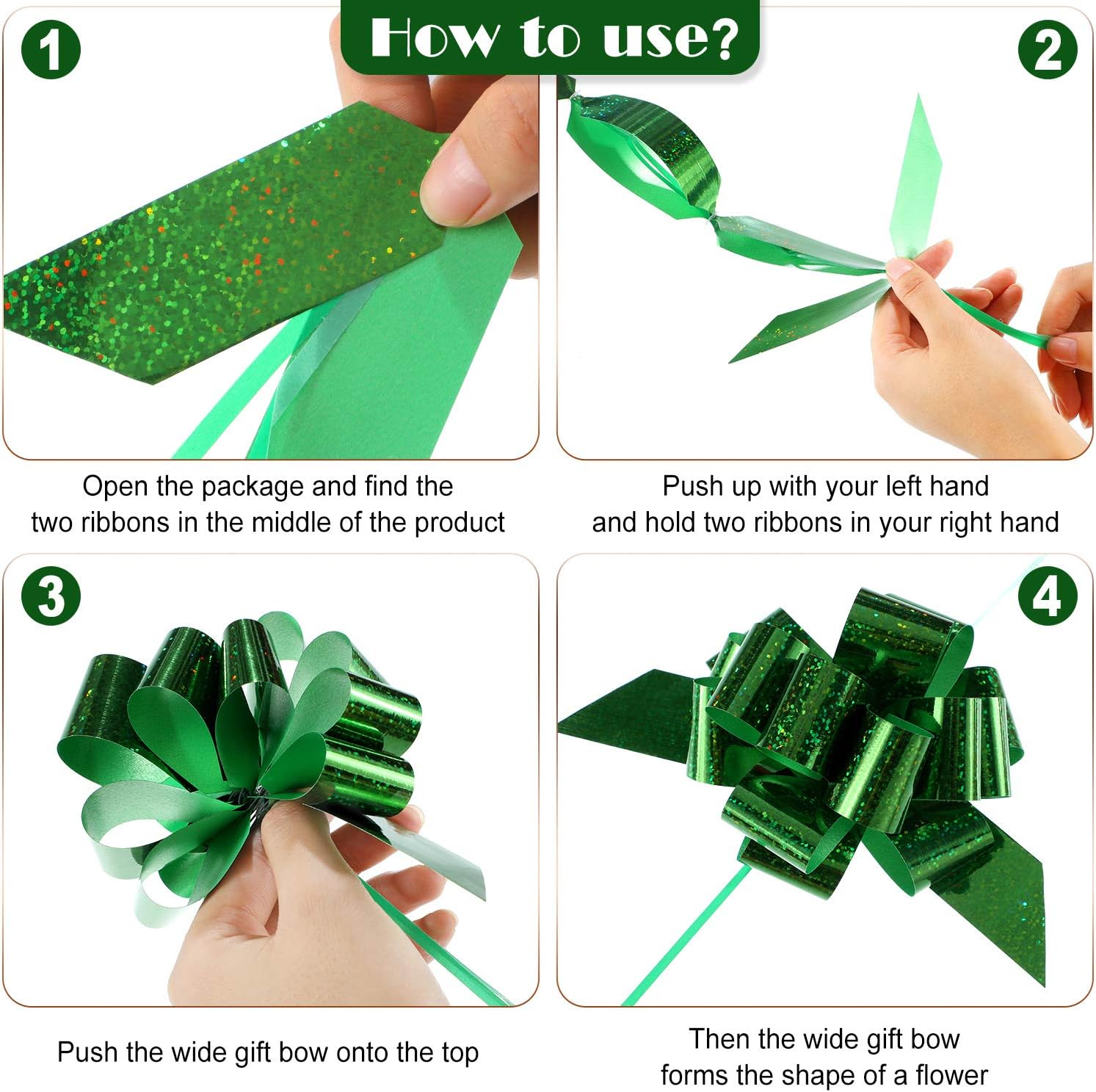 How to use?

1

Open the package and find the two ribbons in the middle of the product

2

Push up with your left hand and hold two ribbons in your right hand

3

Push the wide gift bow onto the top

4

Then the wide gift bow forms the shape of a flower