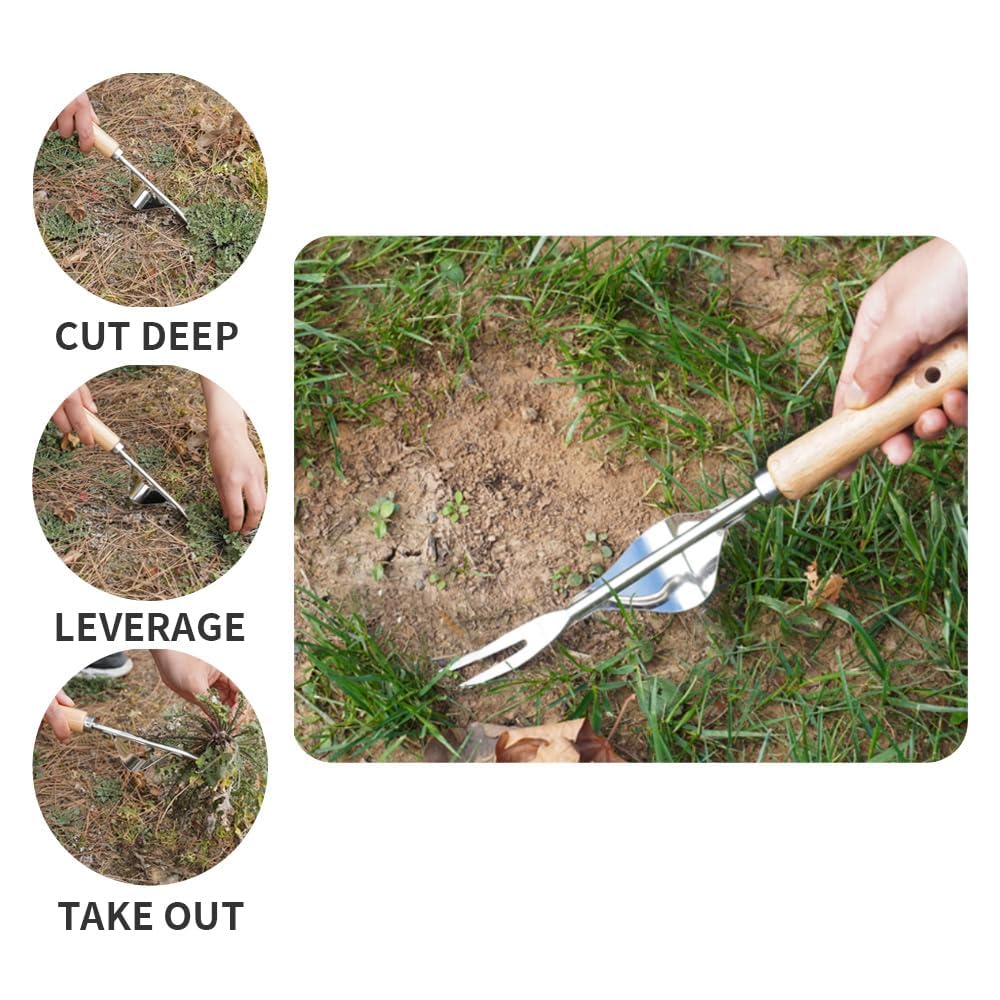 CUT DEEP

LEVERAGE

TAKE OUT