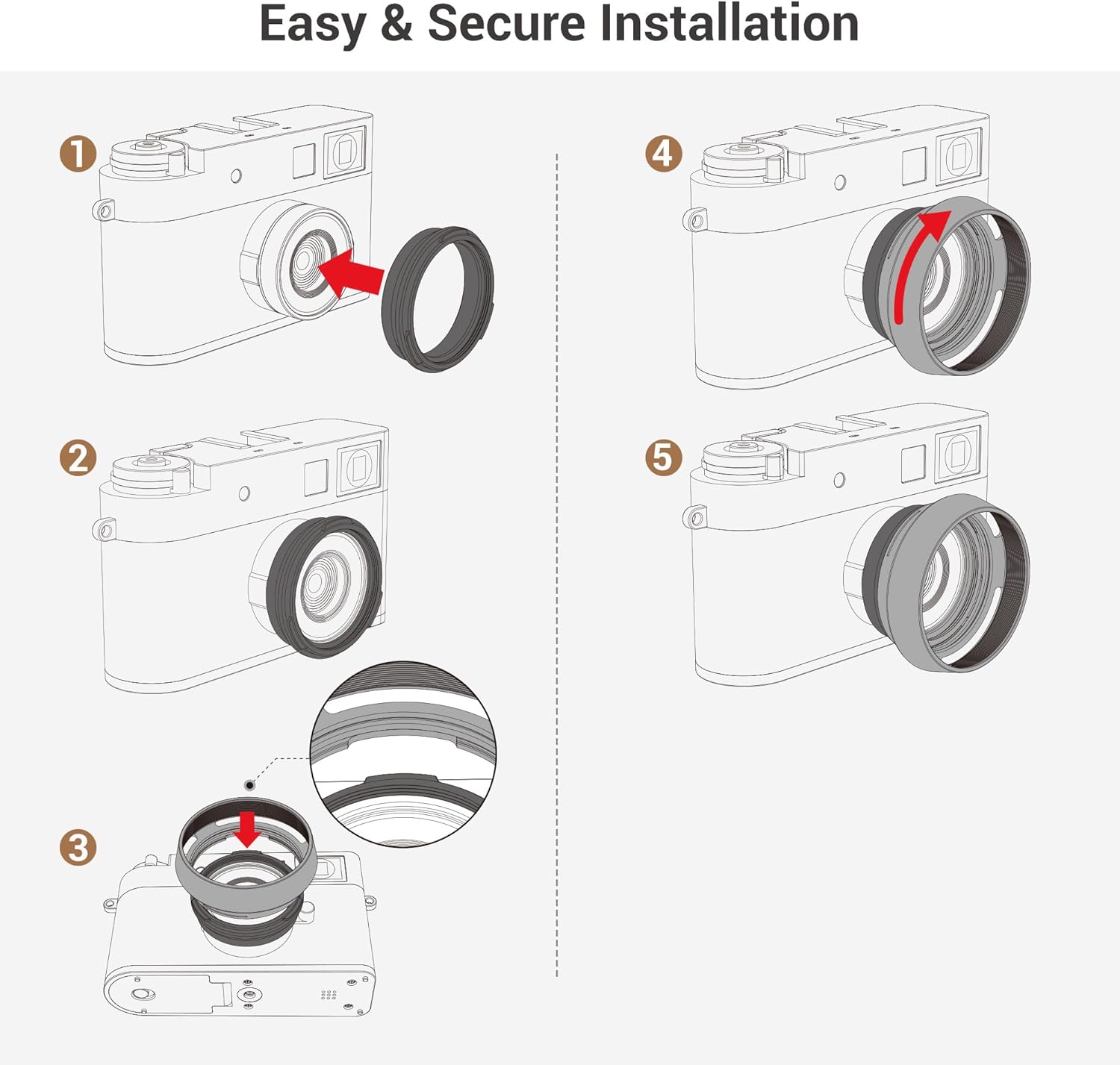 Easy & Secure Installation

1

2

3

4

5