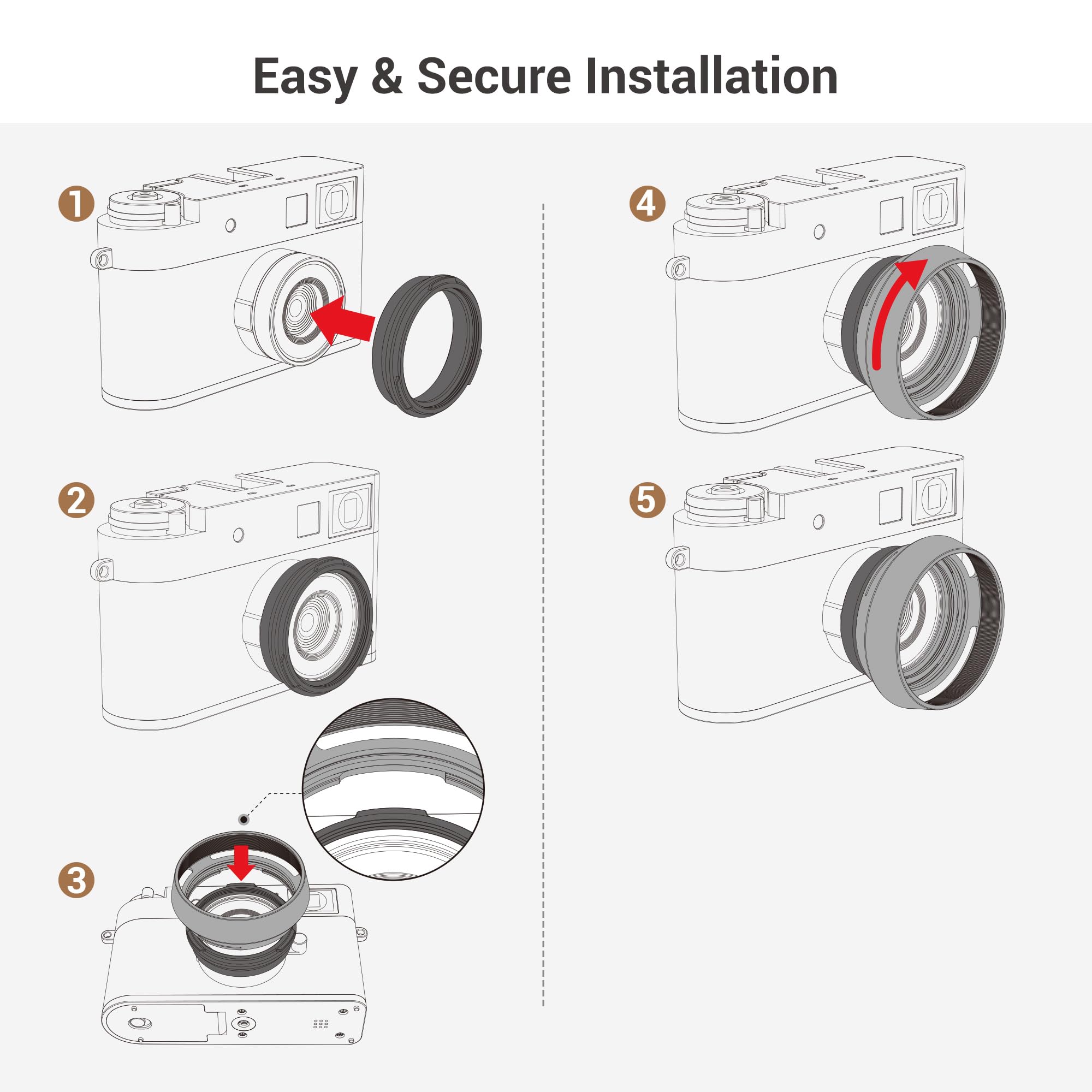 Easy & Secure Installation

1

2

3

4

5