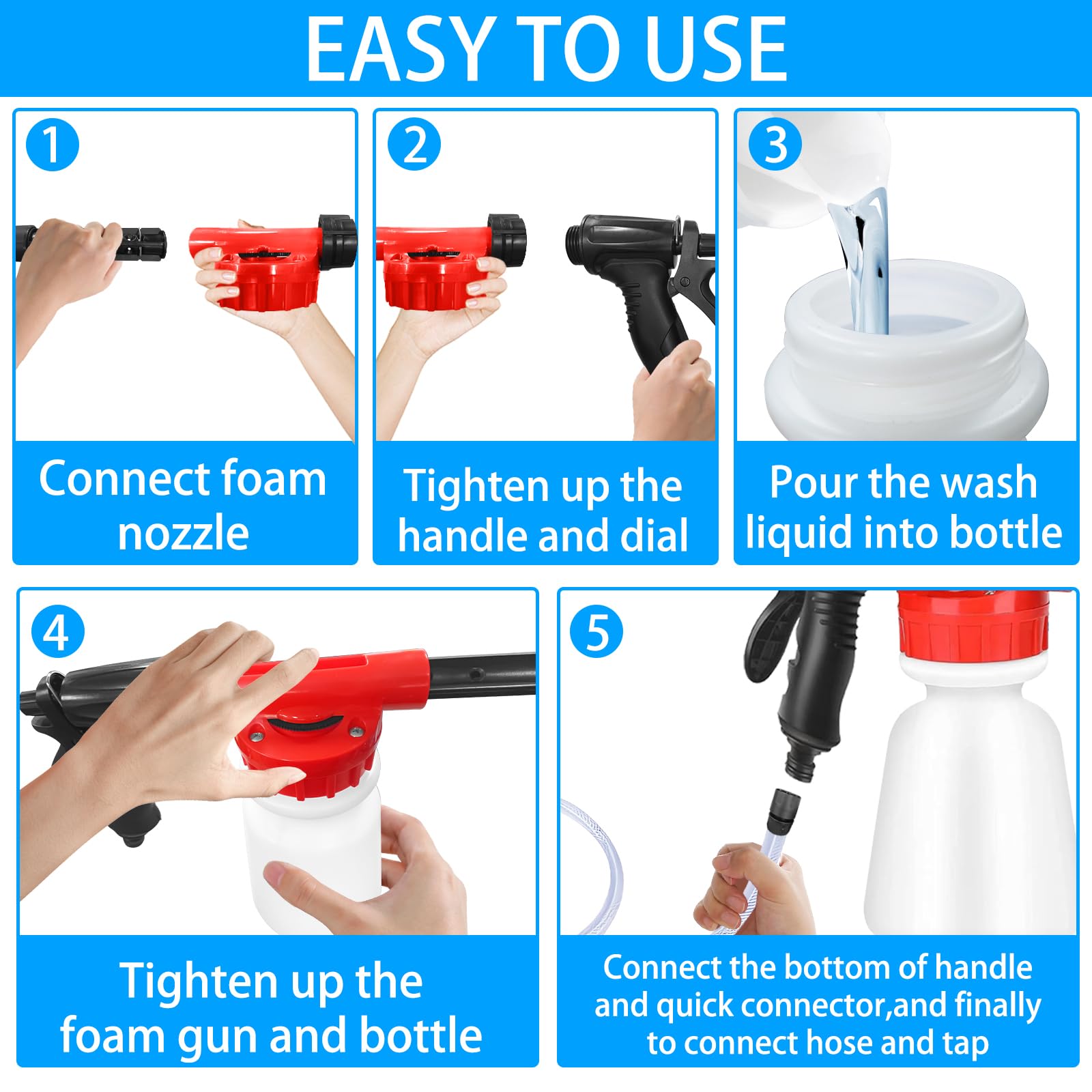 EASY TO USE

1

Connect foam nozzle

2

Tighten up the handle and dial

3

Pour the wash liquid into bottle

4

Tighten up the foam gun and bottle

5

Connect the bottom of handle and quick connector,and finally to connect hose and tap