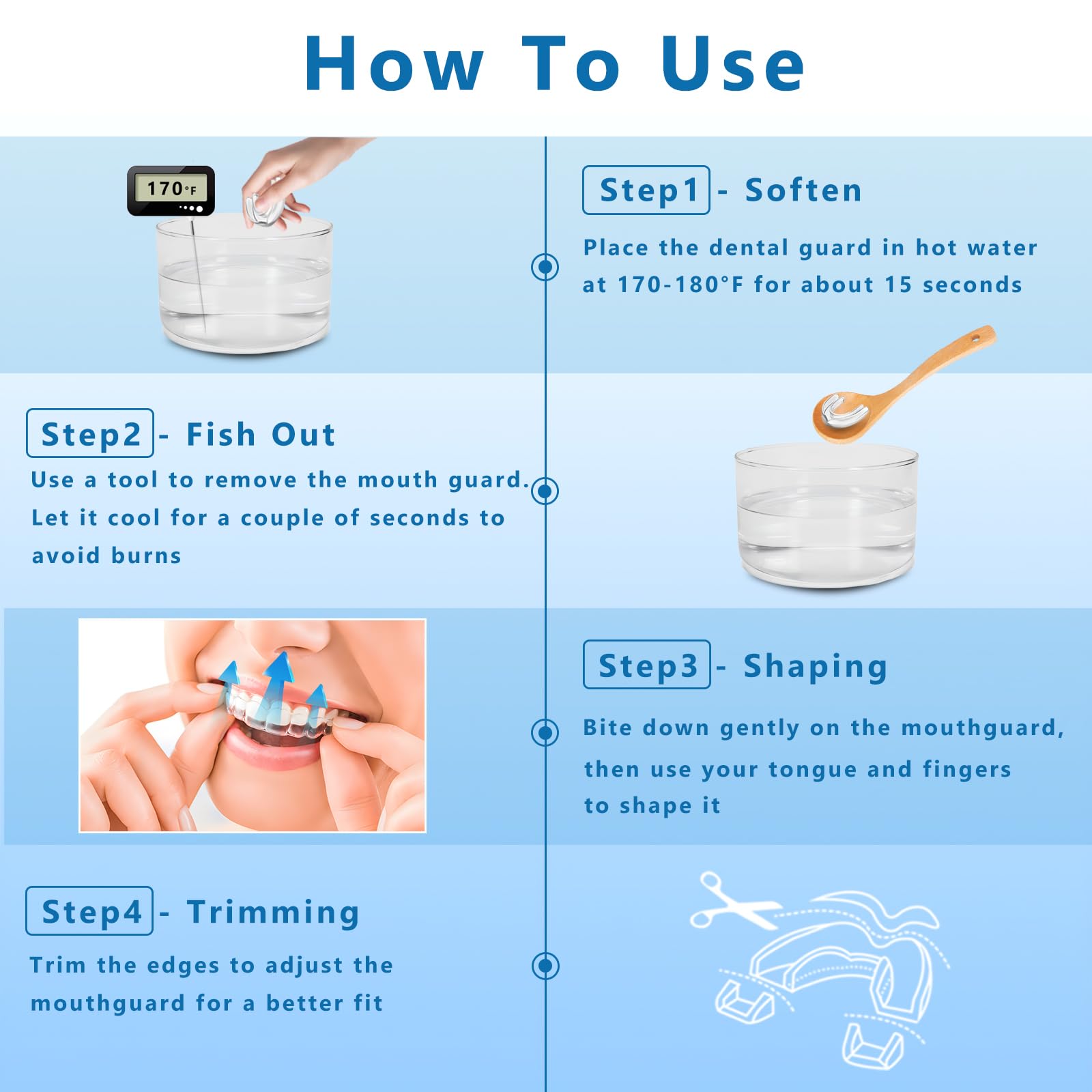 How To Use

170°F

Step1 - Soften

Place the dental guard in hot water at 170-180°F for about 15 seconds

Step2 - Fish Out

Use a tool to remove the mouth guard. Let it cool for a couple of seconds to avoid burns

Step3 - Shaping

Bite down gently on the mouthguard, then use your tongue and fingers to shape it

Step4 - Trimming

Trim the edges to adjust the mouthguard for a better fit