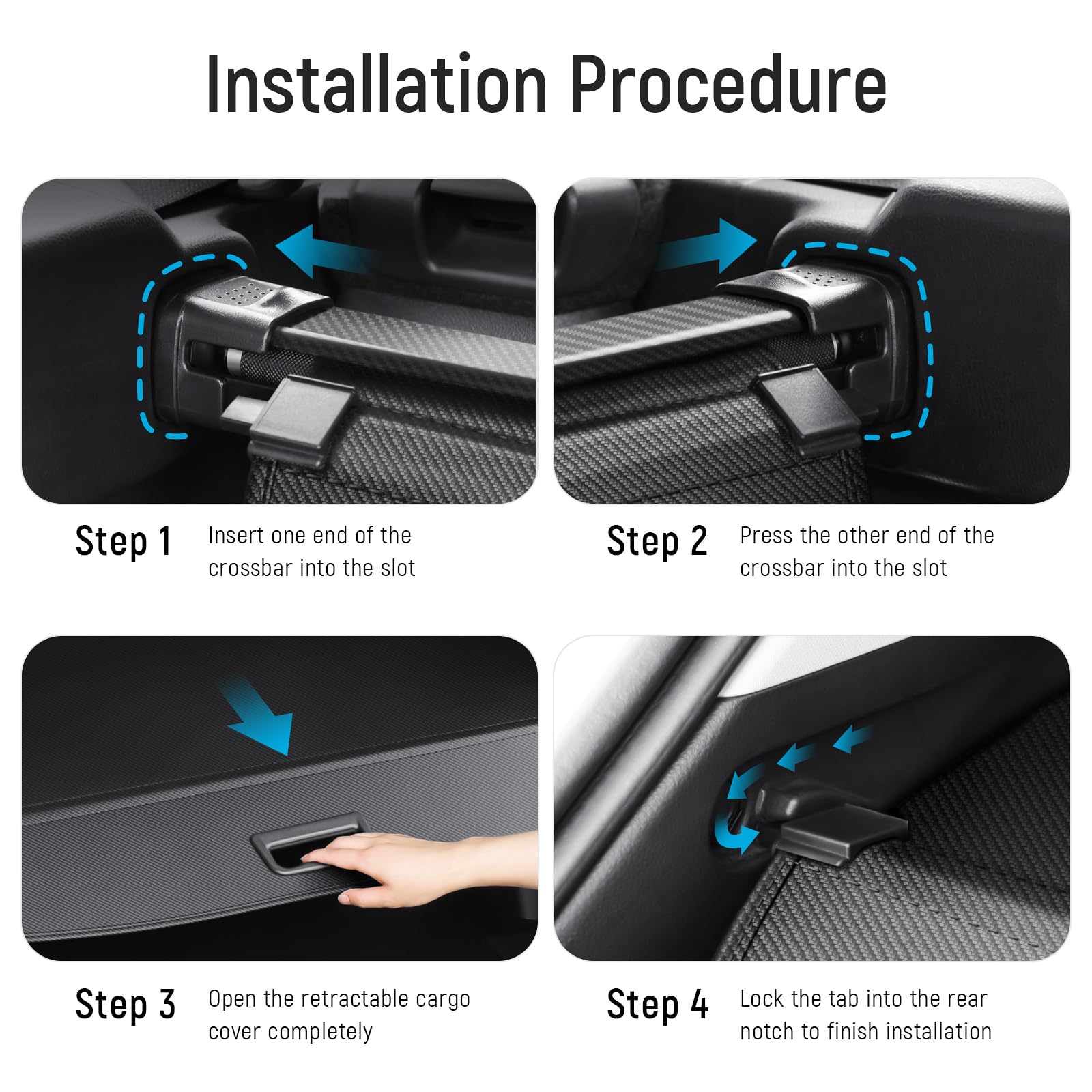 Installation Procedure

Step 1
Insert one end of the crossbar into the slot

Step 2
Press the other end of the crossbar into the slot

Step 3
Open the retractable cargo cover completely

Step 4
Lock the tab into the rear notch to finish installation