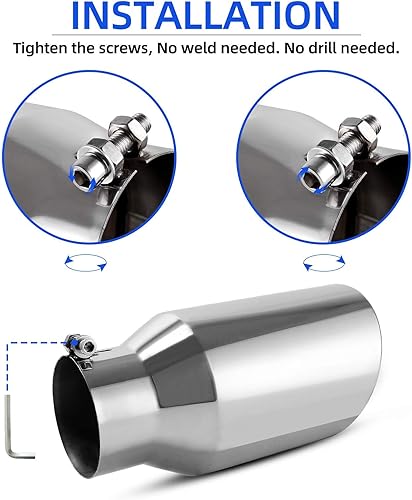 INSTALLATION

Tighten the screws, No weld needed. No drill needed.