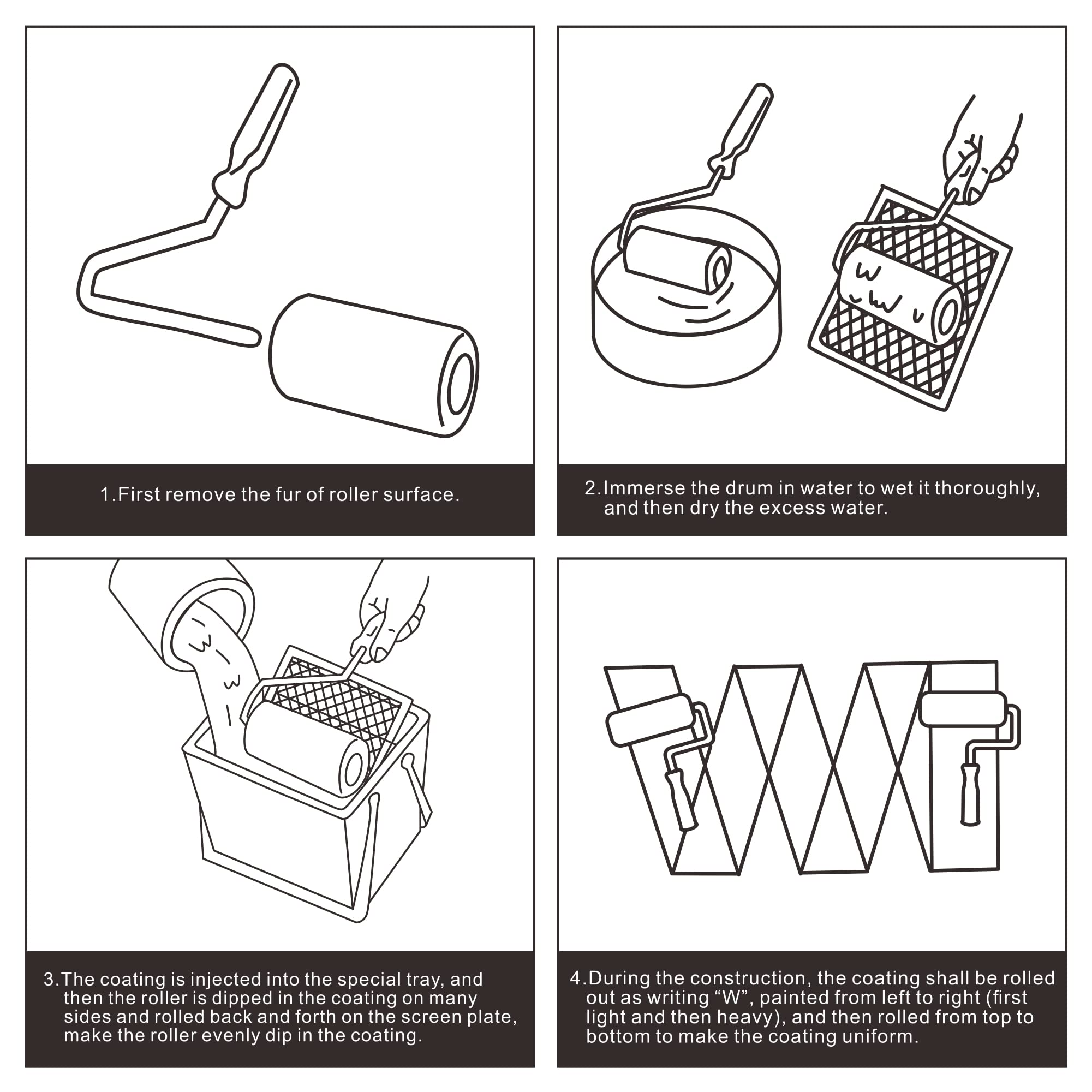 1.First remove the fur of roller surface.

2.Immerse the drum in water to wet it thoroughly, and then dry the excess water.

3.The coating is injected into the special tray, and then the roller is dipped in the coating on many sides and rolled back and forth on the screen plate, make the roller evenly dip in the coating.

4.During the construction, the coating shall be rolled out as writing “W”, painted from left to right (first light and then heavy), and then rolled from top to bottom to make the coating uniform.