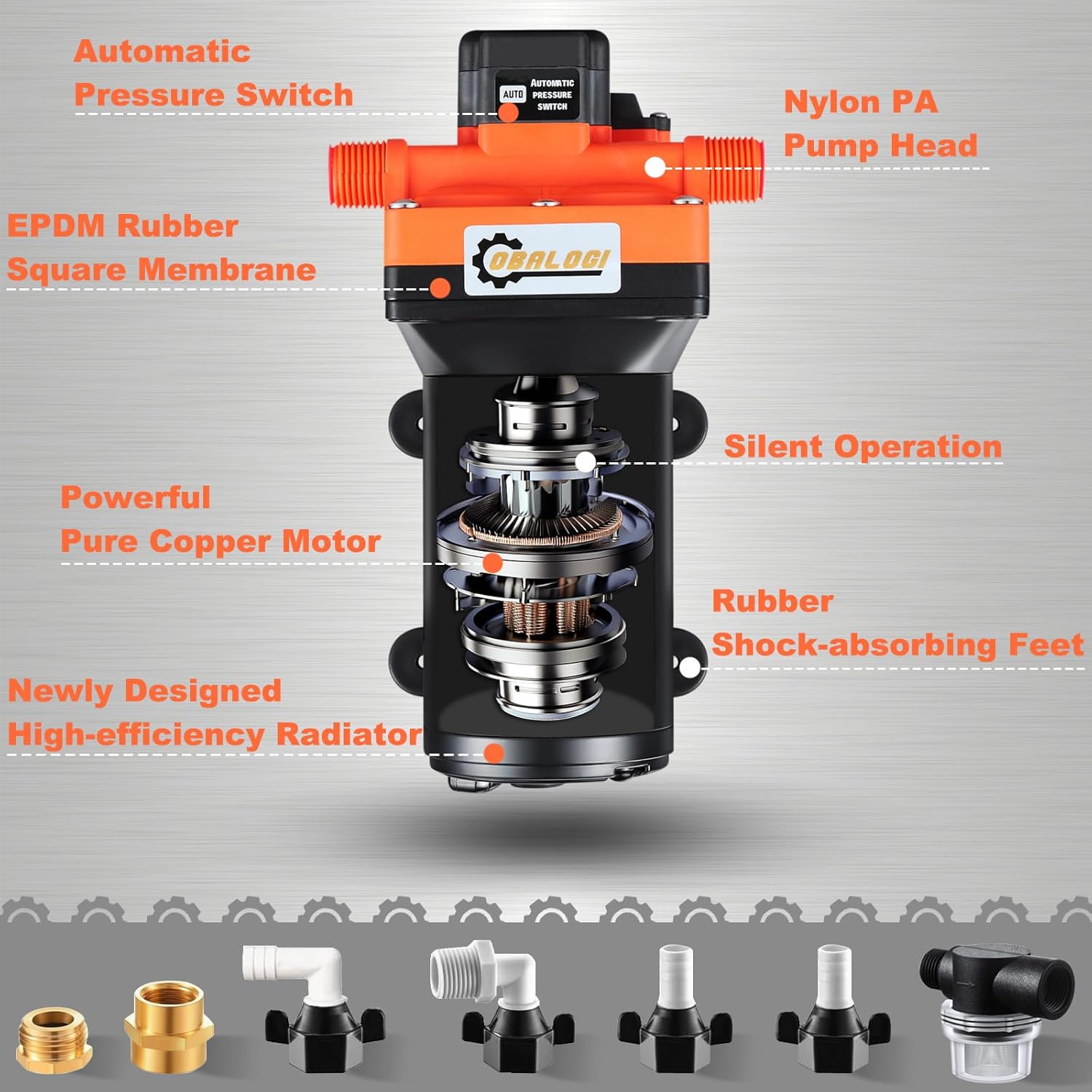 Automatic
Pressure Switch

AUTO AUTOMATIC PRESSURE SWITCH

Nylon PA
Pump Head

EPDM Rubber
Square Membrane

OBALOGI

Silent Operation

Powerful
Pure Copper Motor

Rubber
Shock-absorbing Feet

Newly Designed
High-efficiency Radiator