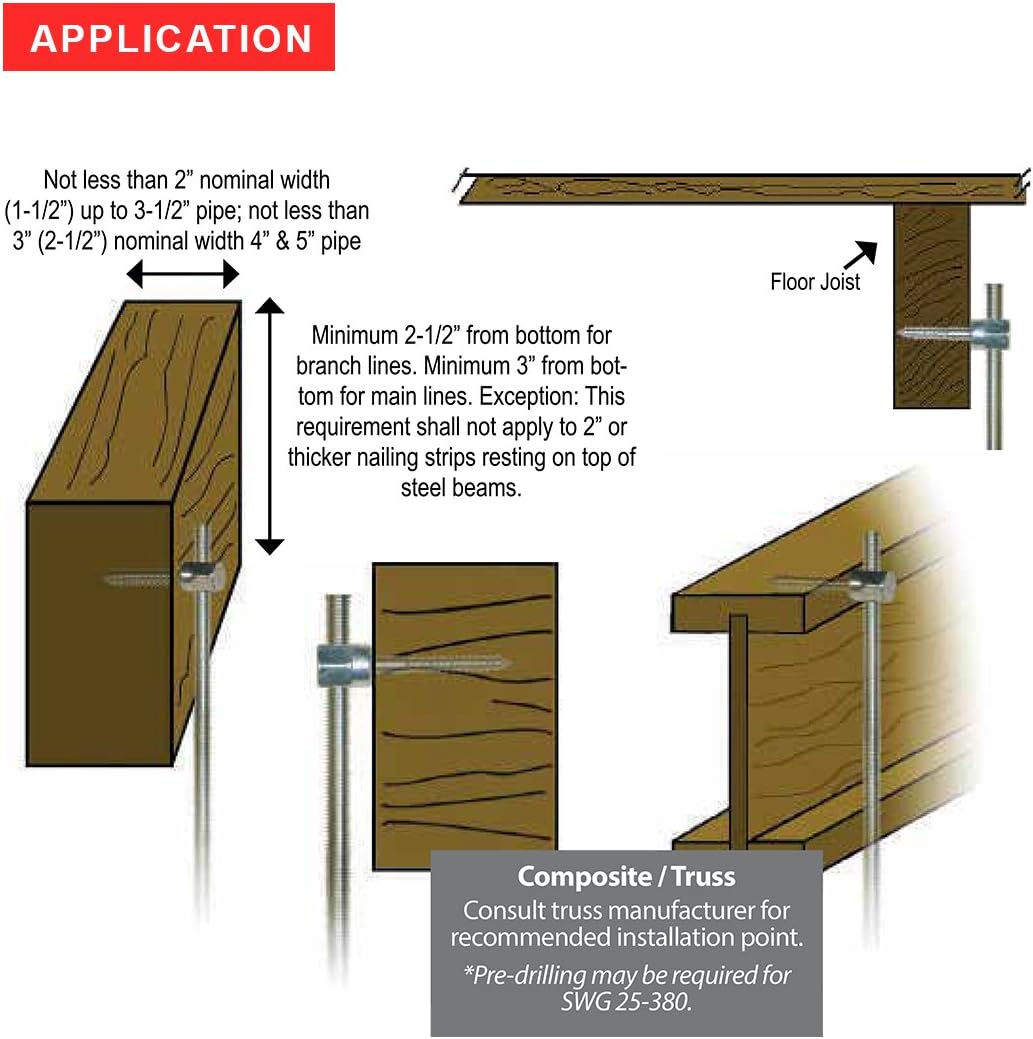 APPLICATION

Not less than 2” nominal width (1-1/2”) up to 3-1/2” pipe; not less than 3” (2-1/2”) nominal width 4” & 5” pipe

Floor Joist

Minimum 2-1/2” from bottom for branch lines. Minimum 3” from bottom for main lines. Exception: This requirement shall not apply to 2” or thicker nailing strips resting on top of steel beams.

Composite / Truss
Consult truss manufacturer for recommended installation point.
*Pre-drilling may be required for SWG 25-380.