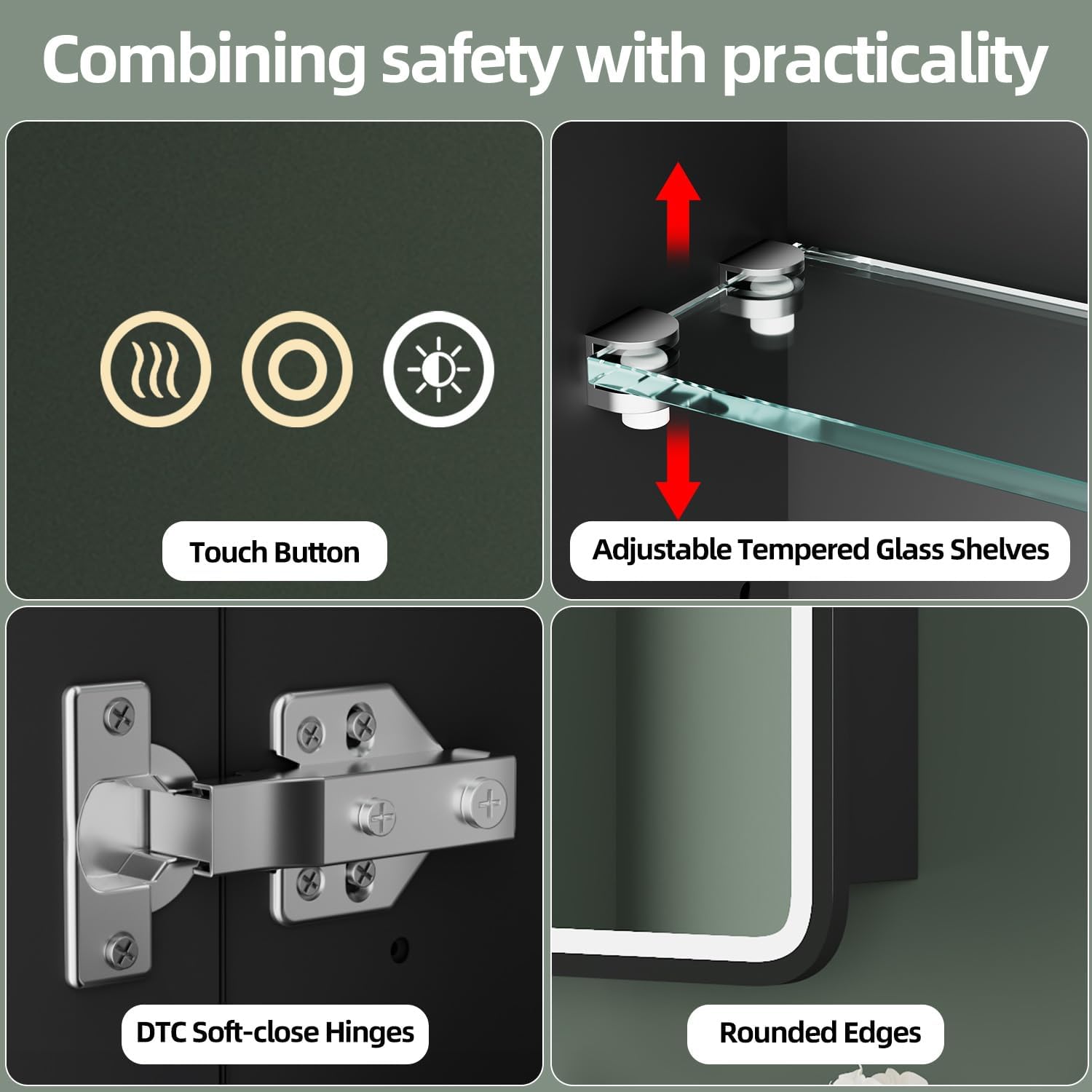 Combining safety with practicality

Touch Button

Adjustable Tempered Glass Shelves

DTC Soft-close Hinges

Rounded Edges