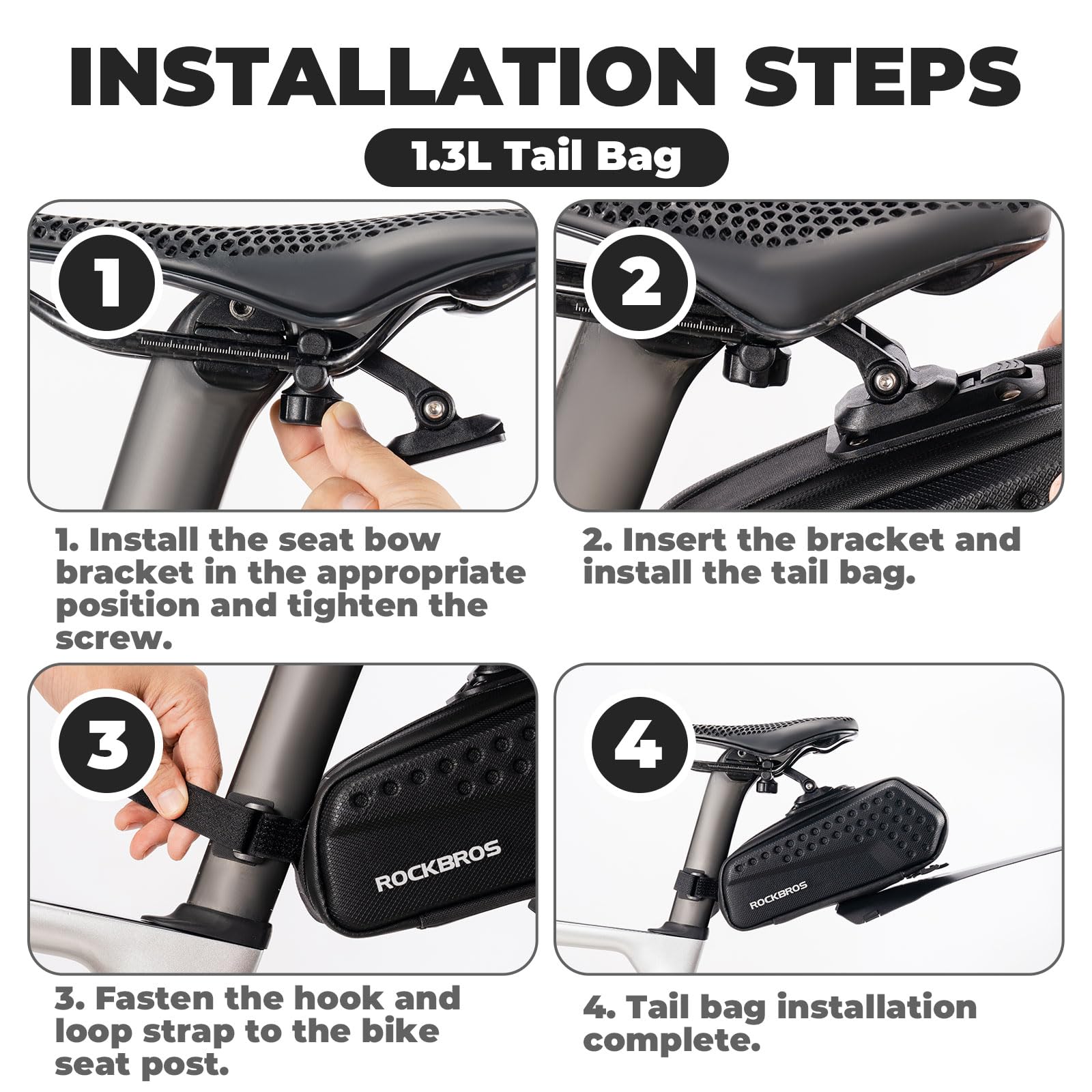 INSTALLATION STEPS

1.3L Tail Bag

1

2

1. Install the seat bow bracket in the appropriate position and tighten the screw.

2. Insert the bracket and install the tail bag.

3

ROCKBROS

4

ROCKBROS

3. Fasten the hook and loop strap to the bike seat post.

4. Tail bag installation complete.