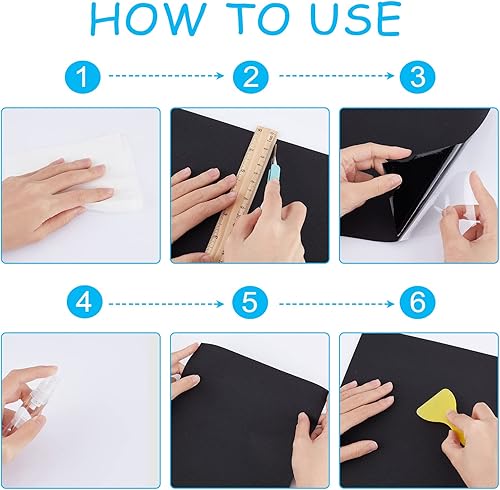 HOW TO USE

1

2

3

4

5

6