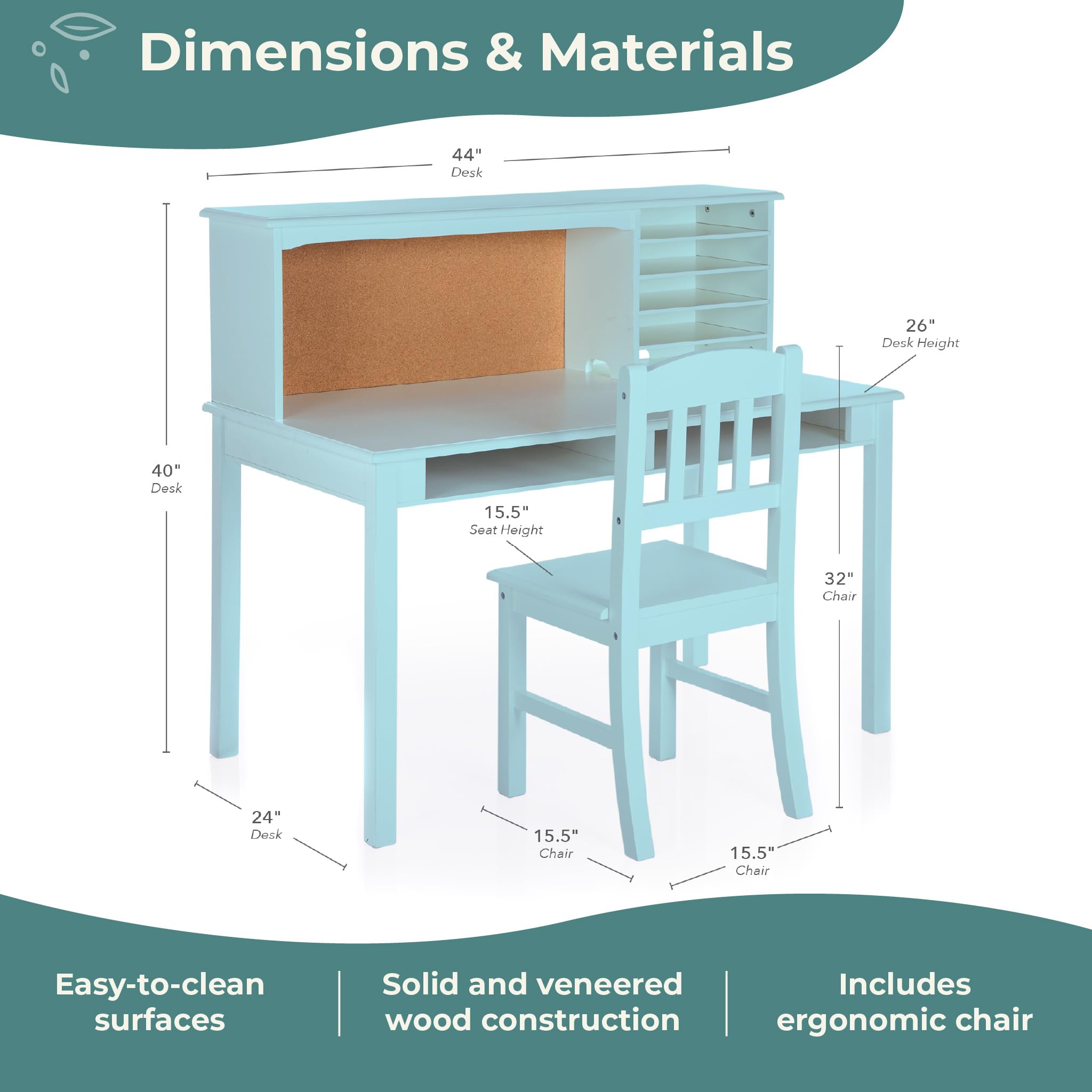 Dimensions & Materials

44"
Desk

26"
Desk Height

40"
Desk

15.5"
Seat Height

32"
Chair

24"
Desk

15.5"
Chair

15.5"
Chair

Easy-to-clean surfaces

Solid and veneered wood construction

Includes ergonomic chair