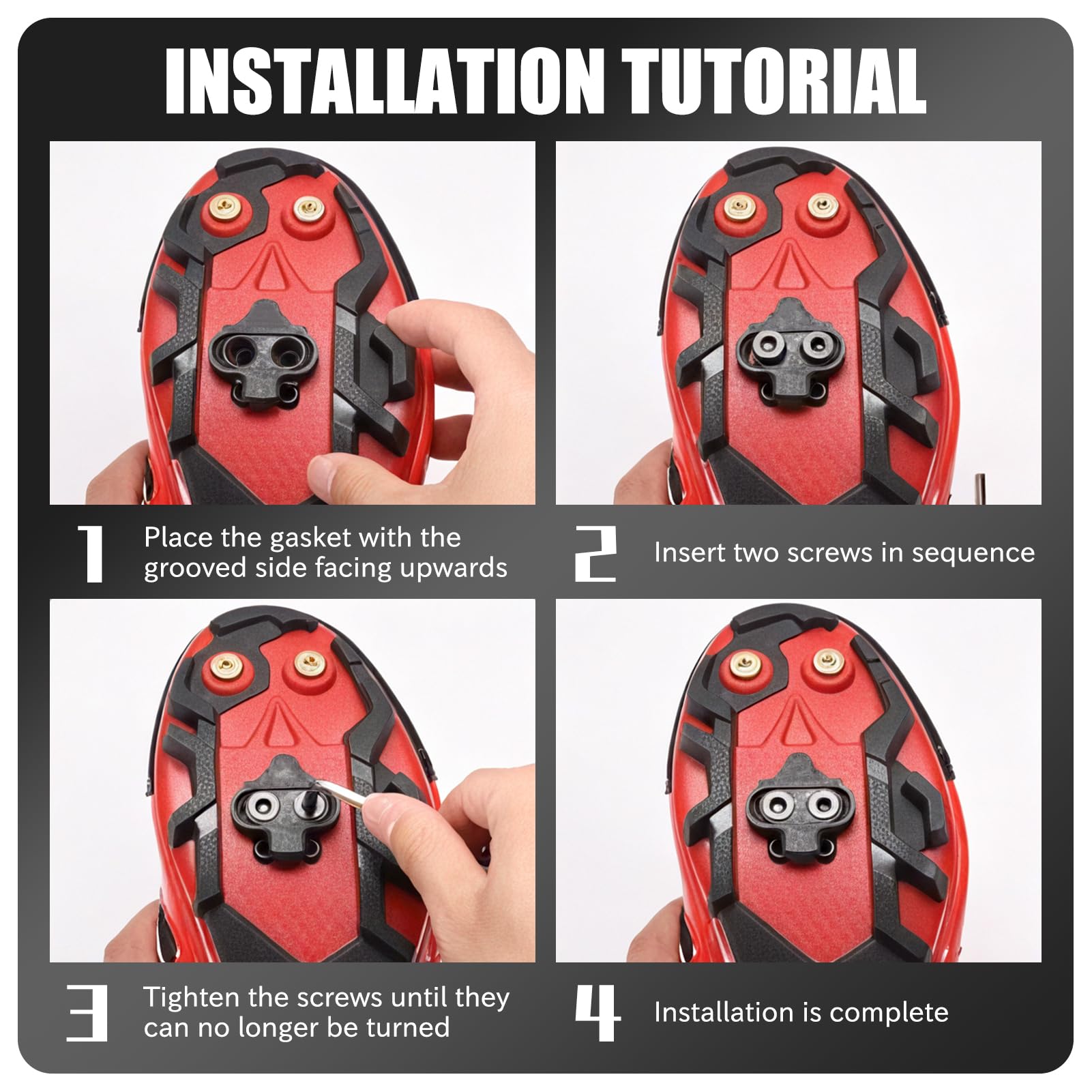 INSTALLATION TUTORIAL

1 Place the gasket with the grooved side facing upwards

2 Insert two screws in sequence

3 Tighten the screws until they can no longer be turned

4 Installation is complete