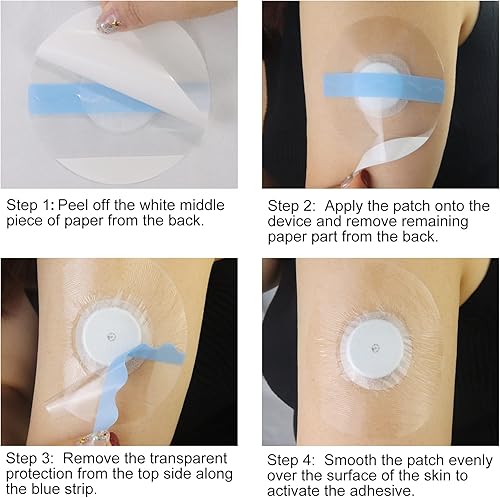 Step 1: Peel off the white middle piece of paper from the back.

Step 2: Apply the patch onto the device and remove remaining paper part from the back.

Step 3: Remove the transparent protection from the top side along the blue strip.

Step 4: Smooth the patch evenly over the surface of the skin to activate the adhesive.