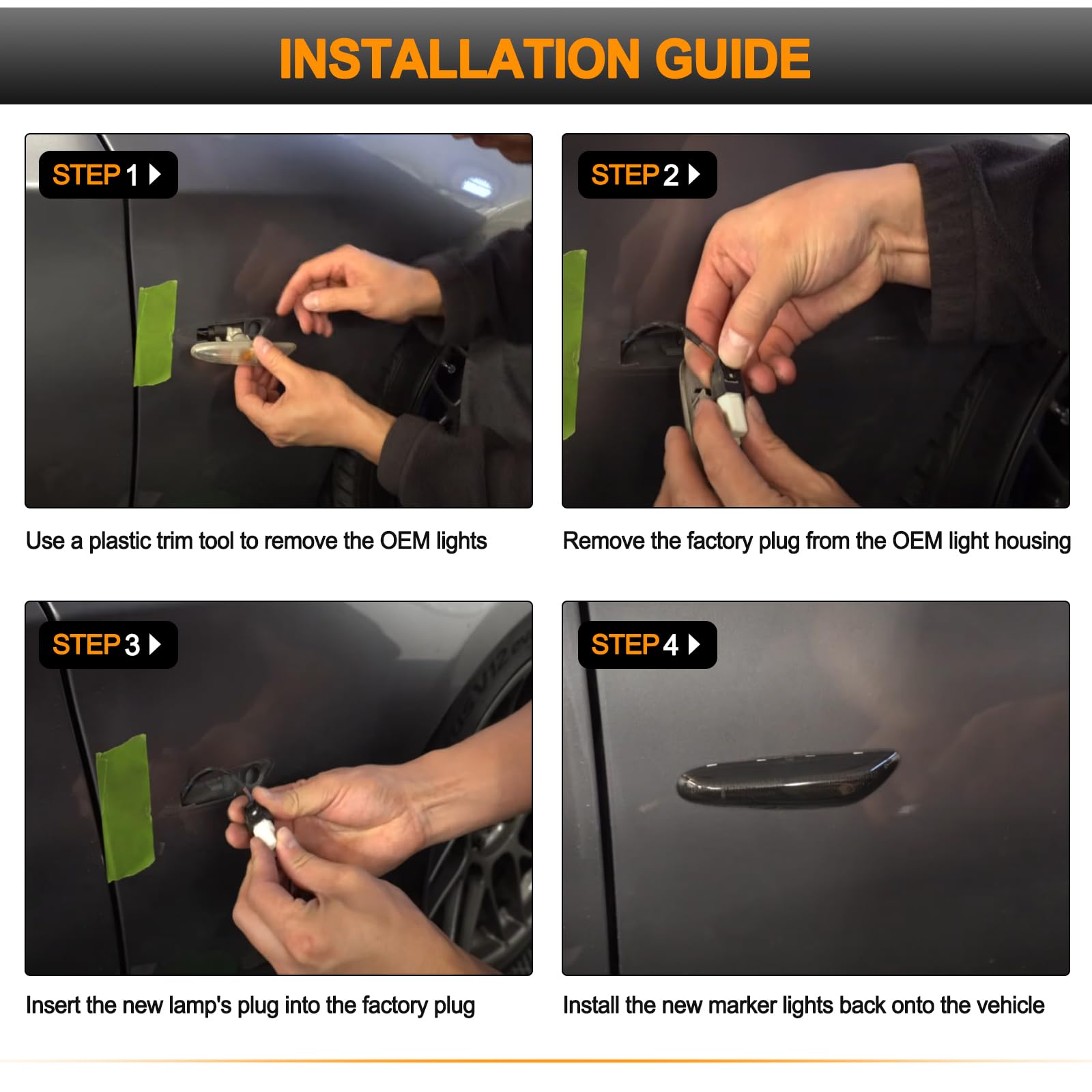 INSTALLATION GUIDE

STEP 1

Use a plastic trim tool to remove the OEM lights

STEP 2

Remove the factory plug from the OEM light housing

STEP 3

Insert the new lamp's plug into the factory plug

STEP 4

Install the new marker lights back onto the vehicle