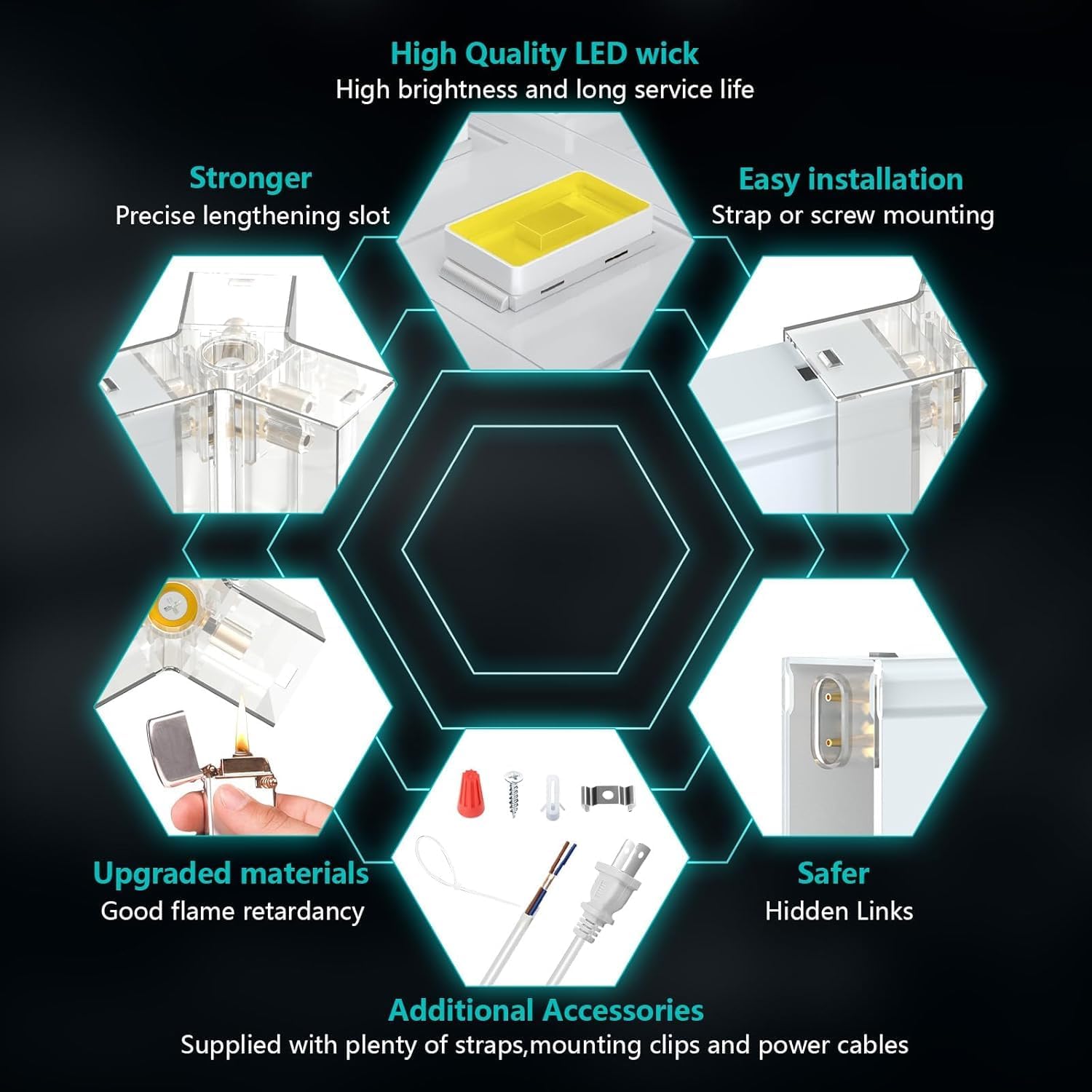 High Quality LED wick
High brightness and long service life

Stronger
Precise lengthening slot

Easy installation
Strap or screw mounting

Upgraded materials
Good flame retardancy

Safer
Hidden Links

Additional Accessories
Supplied with plenty of straps,mounting clips and power cables