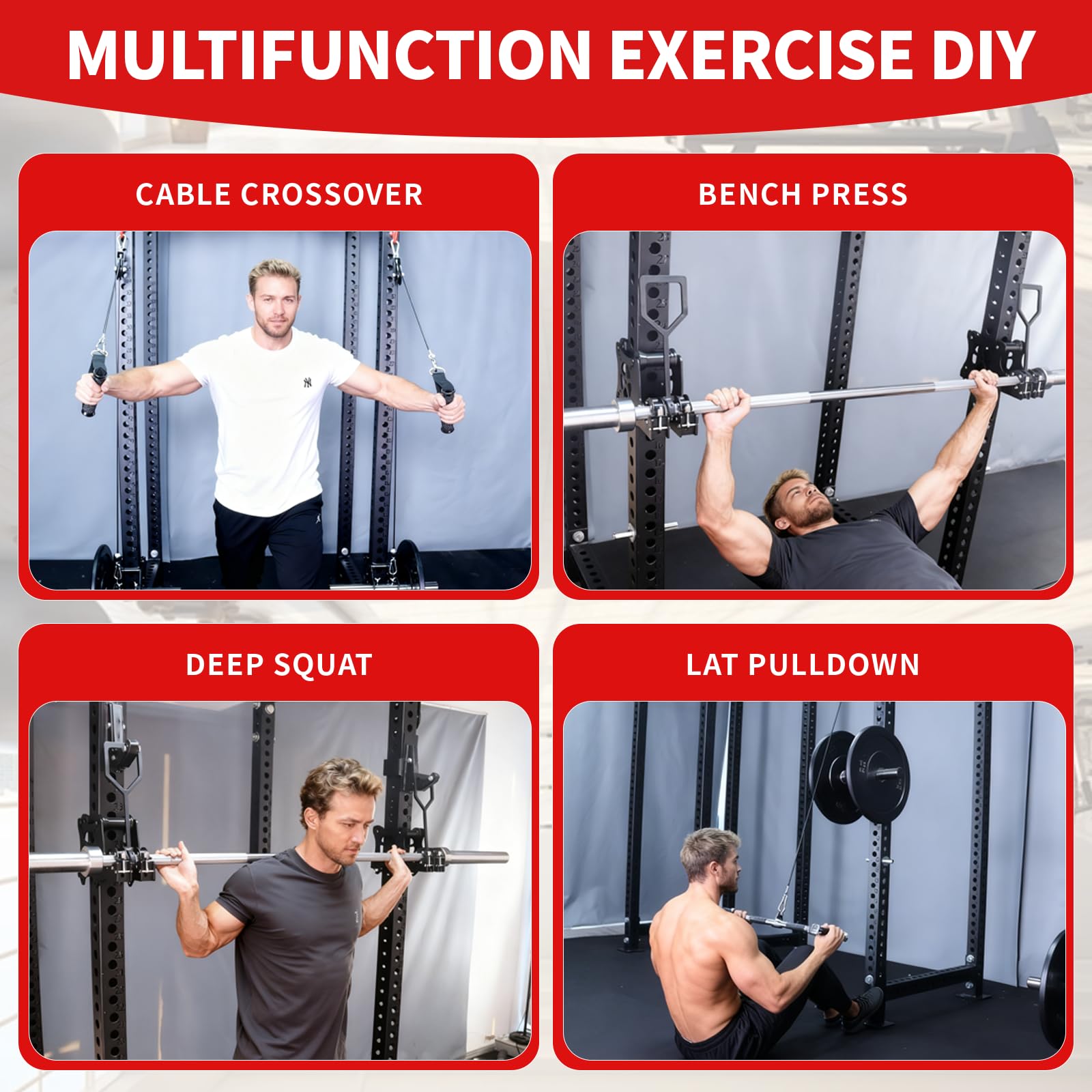 MULTIFUNCTION EXERCISE DIY

CABLE CROSSOVER

BENCH PRESS

DEEP SQUAT

LAT PULLDOWN