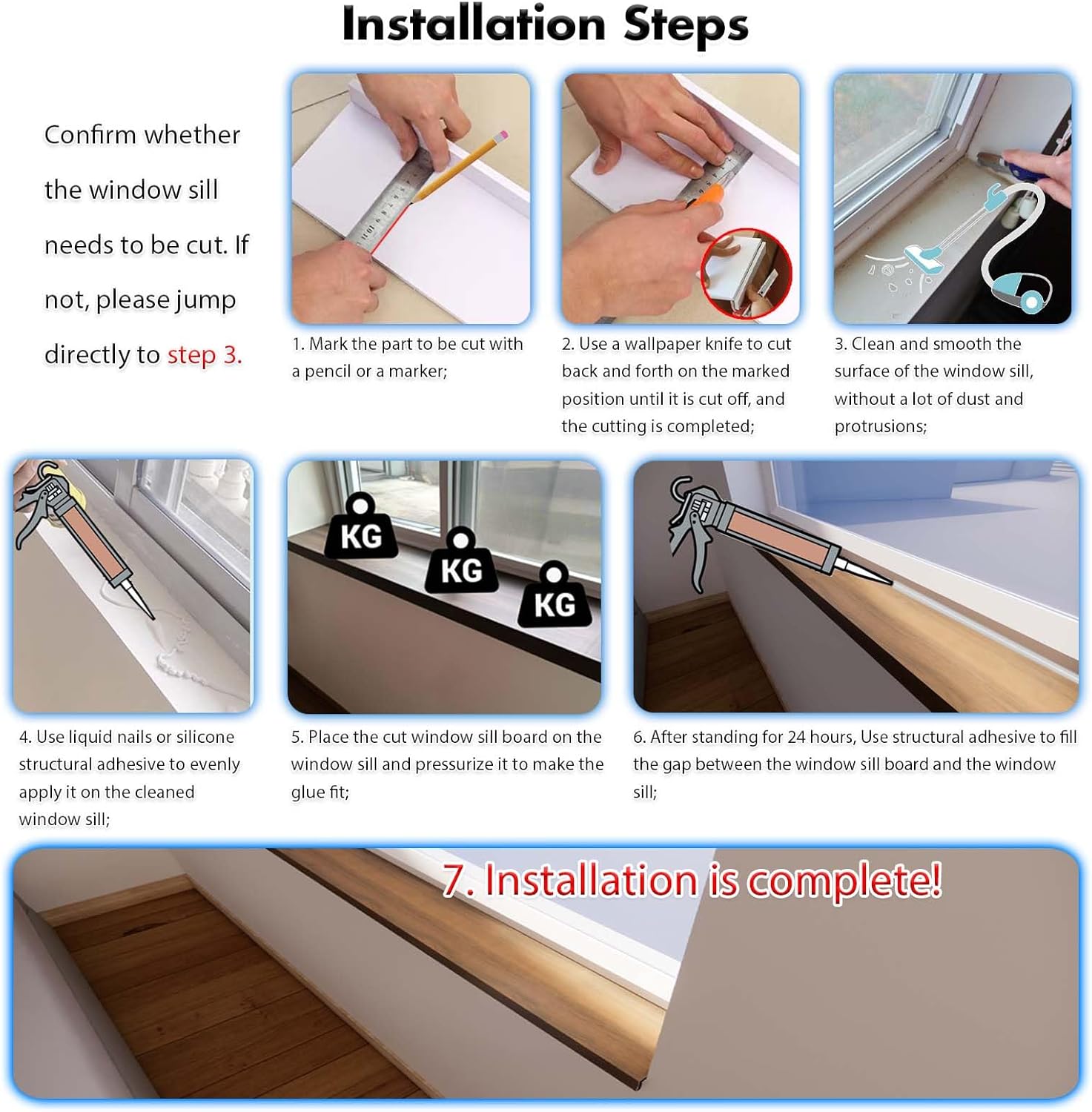 Installation Steps

Confirm whether the window sill needs to be cut. If not, please jump directly to step 3.

1. Mark the part to be cut with a pencil or a marker;

2. Use a wallpaper knife to cut back and forth on the marked position until it is cut off, and the cutting is completed;

3. Clean and smooth the surface of the window sill, without a lot of dust and protrusions;

KG

KG

KG

4. Use liquid nails or silicone structural adhesive to evenly apply it on the cleaned window sill;

5. Place the cut window sill board on the window sill and pressurize it to make the glue fit;

6. After standing for 24 hours, Use structural adhesive to fill the gap between the window sill board and the window sill;

7. Installation is complete!