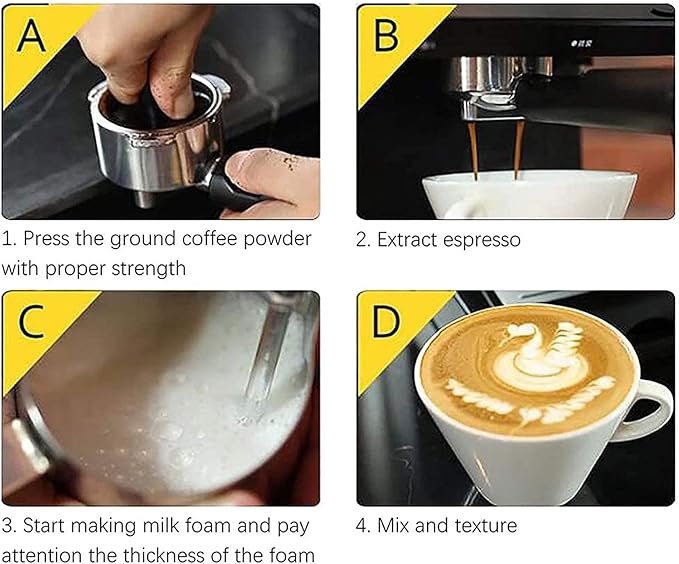 A

1. Press the ground coffee powder with proper strength

B

2. Extract espresso

C

3. Start making milk foam and pay attention the thickness of the foam

D

4. Mix and texture