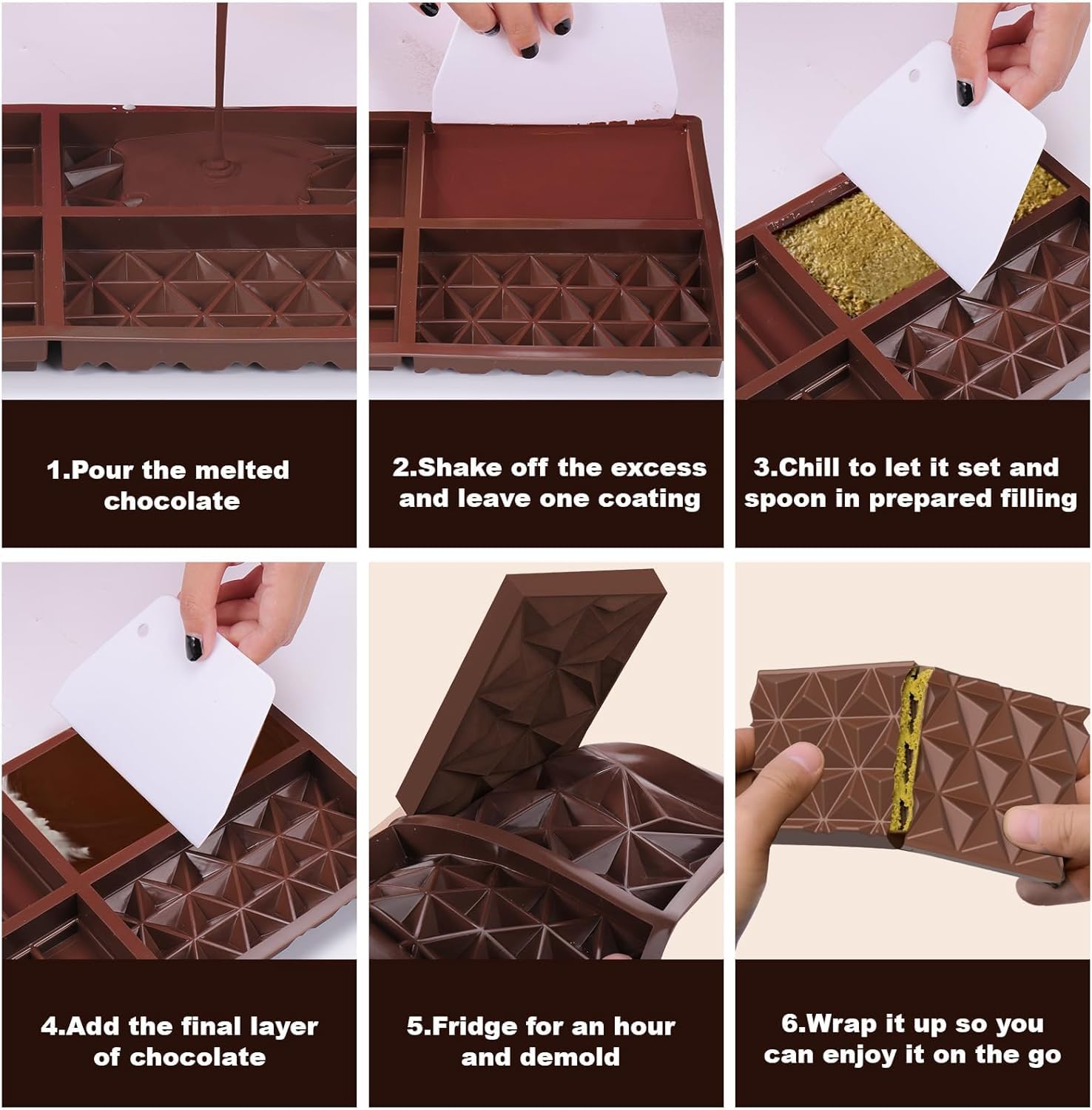 1.Pour the melted chocolate

2.Shake off the excess and leave one coating

3.Chill to let it set and spoon in prepared filling

4.Add the final layer of chocolate

5.Fridge for an hour and demold

6.Wrap it up so you can enjoy it on the go