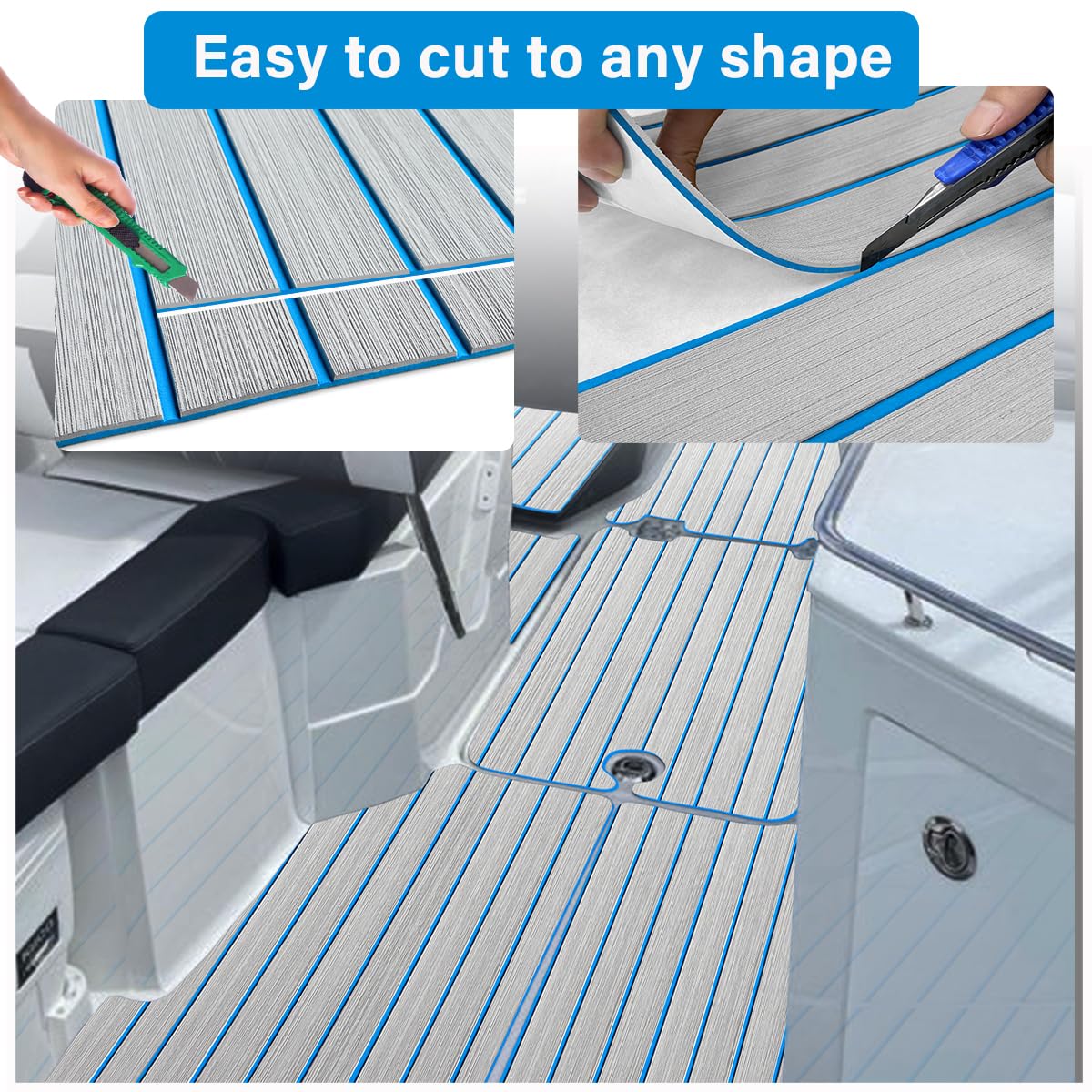 Easy to cut to any shape