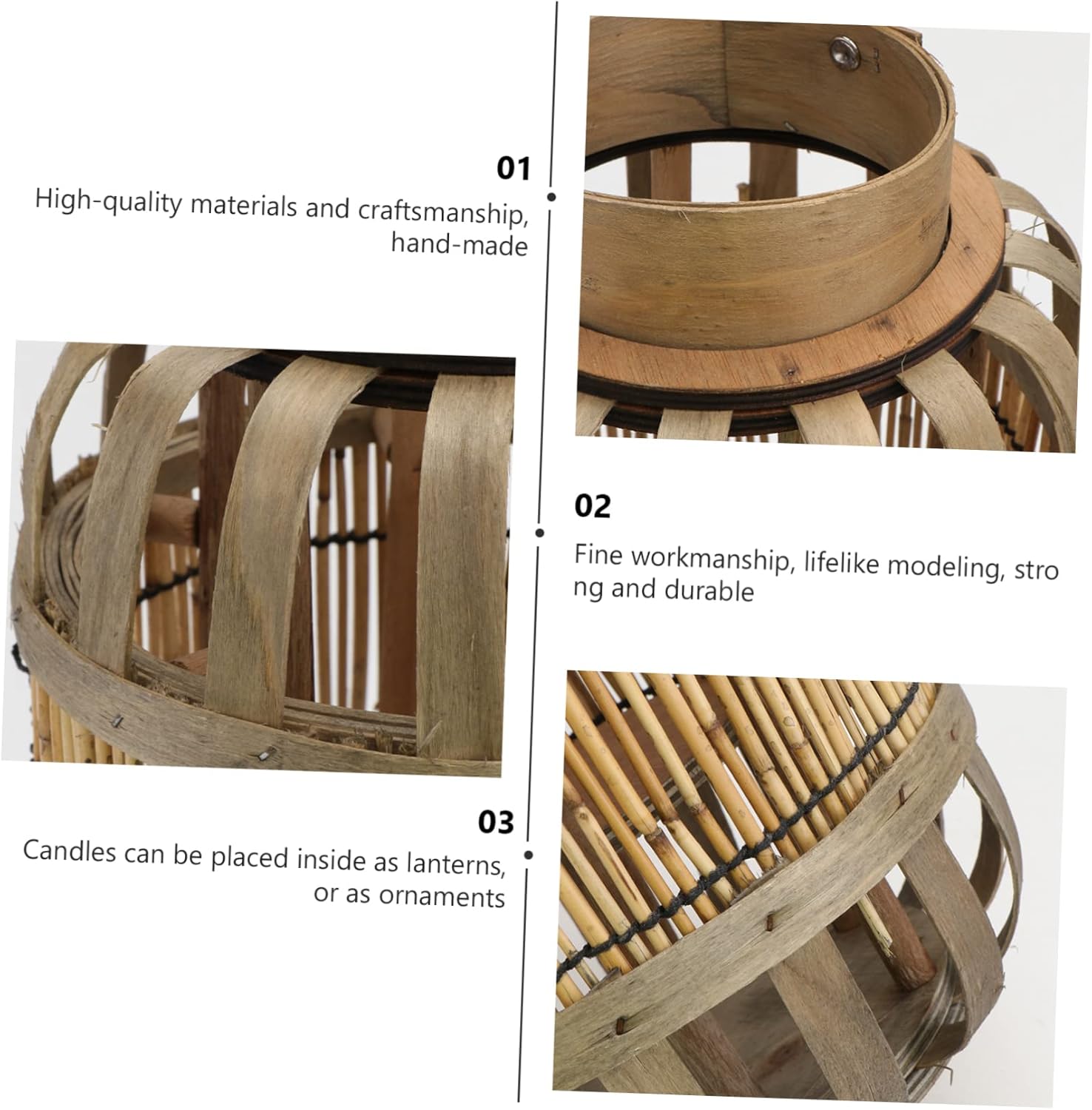 01
High-quality materials and craftsmanship, hand-made

02
Fine workmanship, lifelike modeling, stro ng and durable

03
Candles can be placed inside as lanterns, or as ornaments