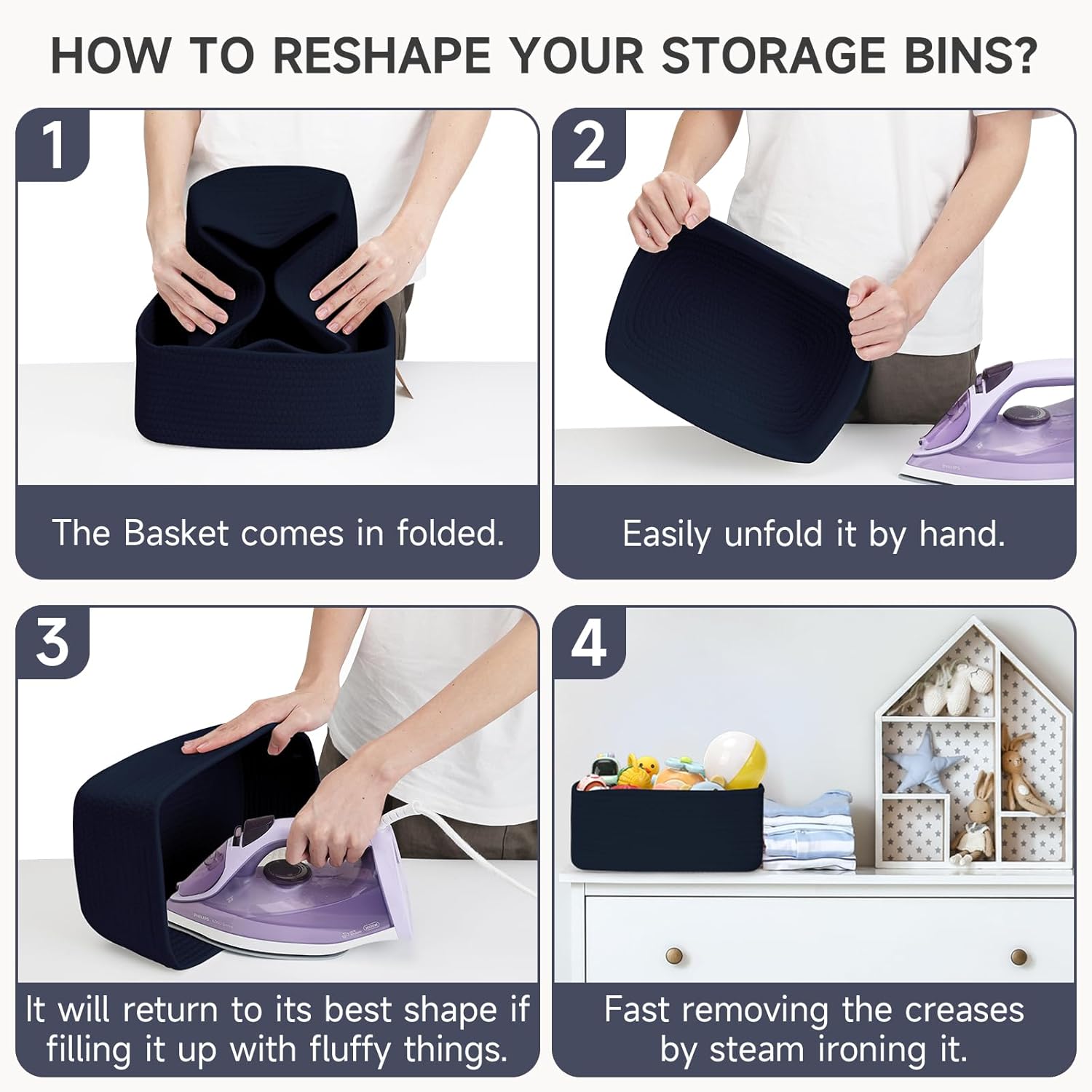 HOW TO RESHAPE YOUR STORAGE BINS?

1

The Basket comes in folded.

2

PHILIPS

Easily unfold it by hand.

3

PHILIPS

It will return to its best shape if filling it up with fluffy things.

4

Fast removing the creases by steam ironing it.