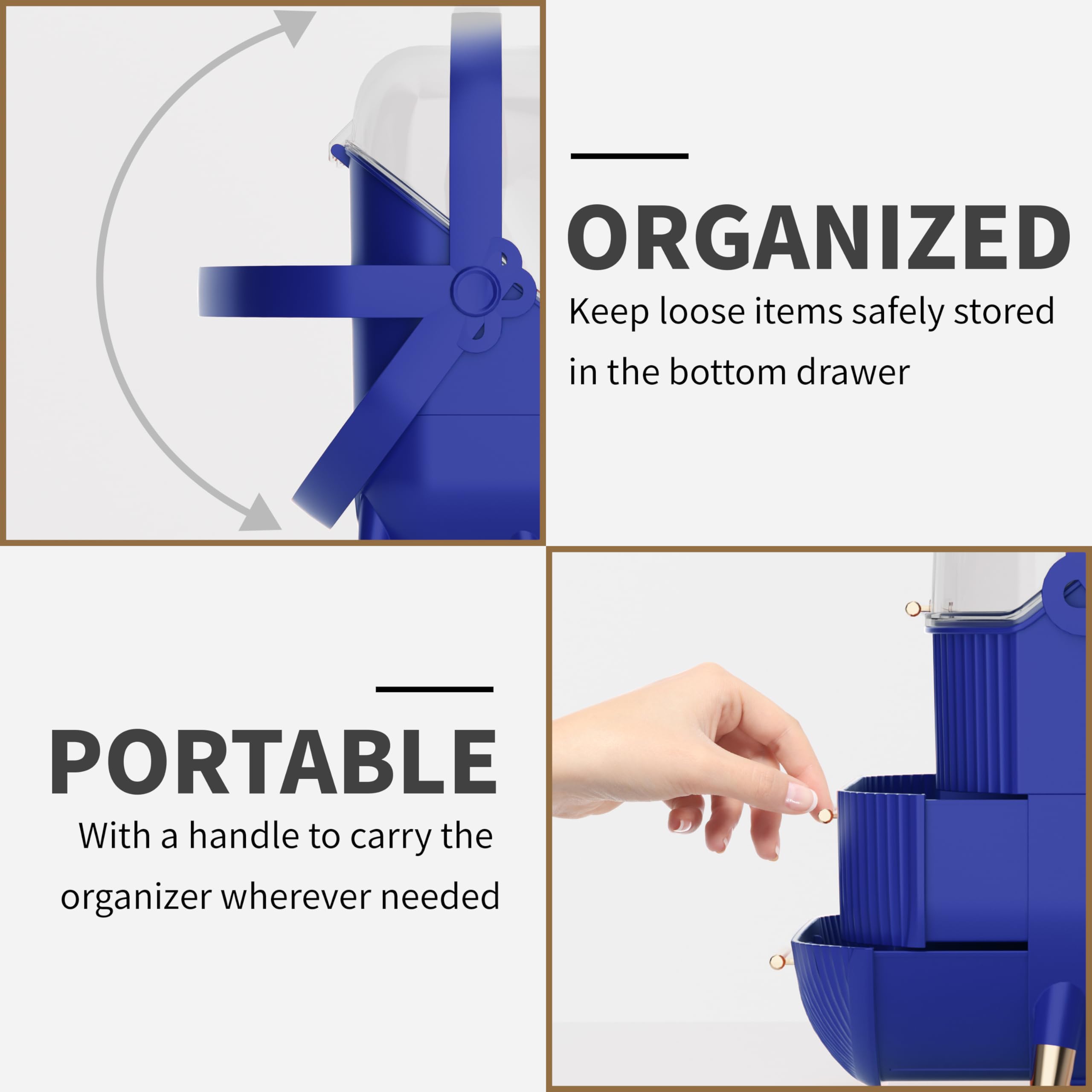 ORGANIZED
Keep loose items safely stored in the bottom drawer

PORTABLE
With a handle to carry the organizer wherever needed