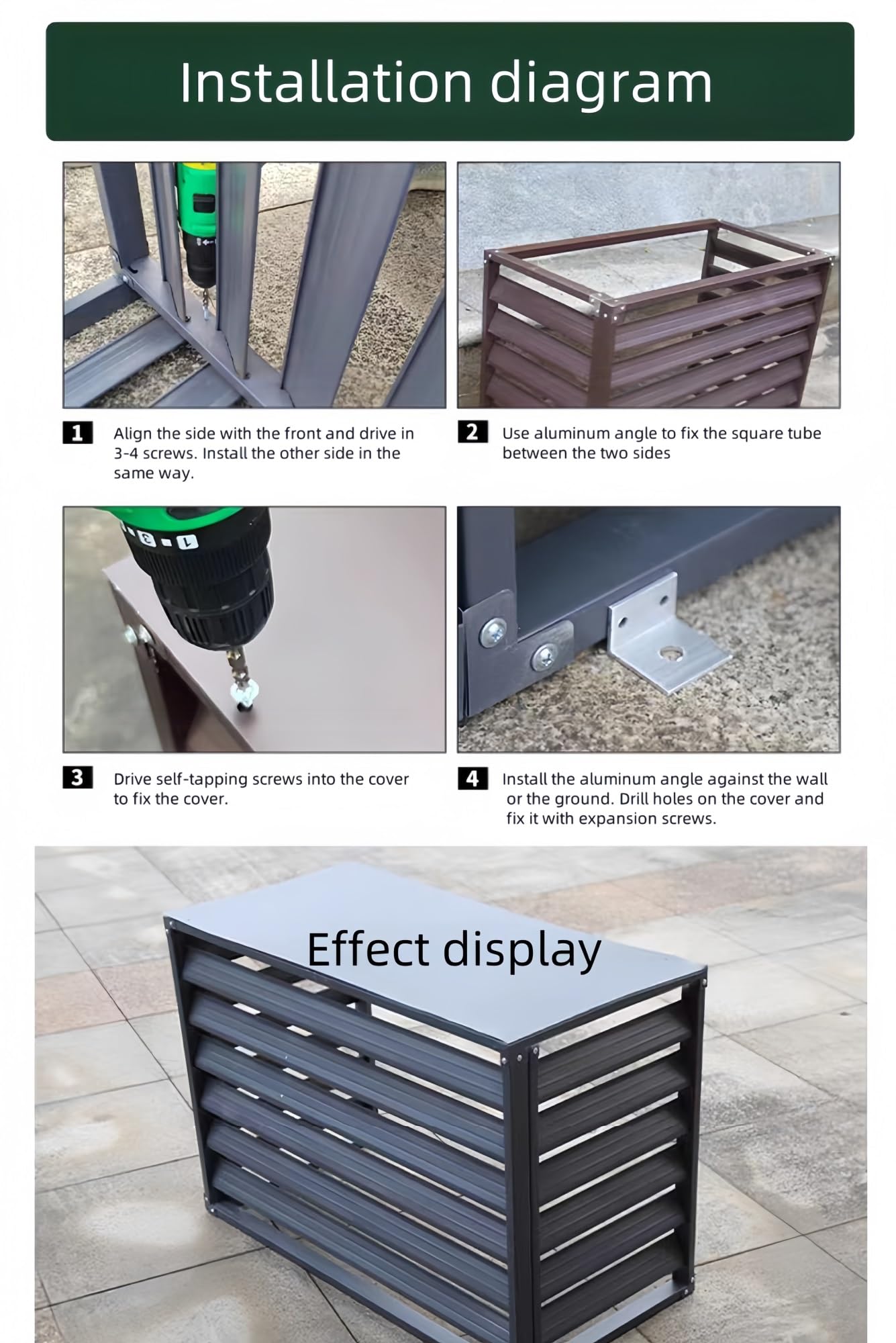 Installation diagram

1 Align the side with the front and drive in 3-4 screws. Install the other side in the same way.

2 Use aluminum angle to fix the square tube between the two sides

3 Drive self-tapping screws into the cover to fix the cover.

4 Install the aluminum angle against the wall or the ground. Drill holes on the cover and fix it with expansion screws.

Effect display