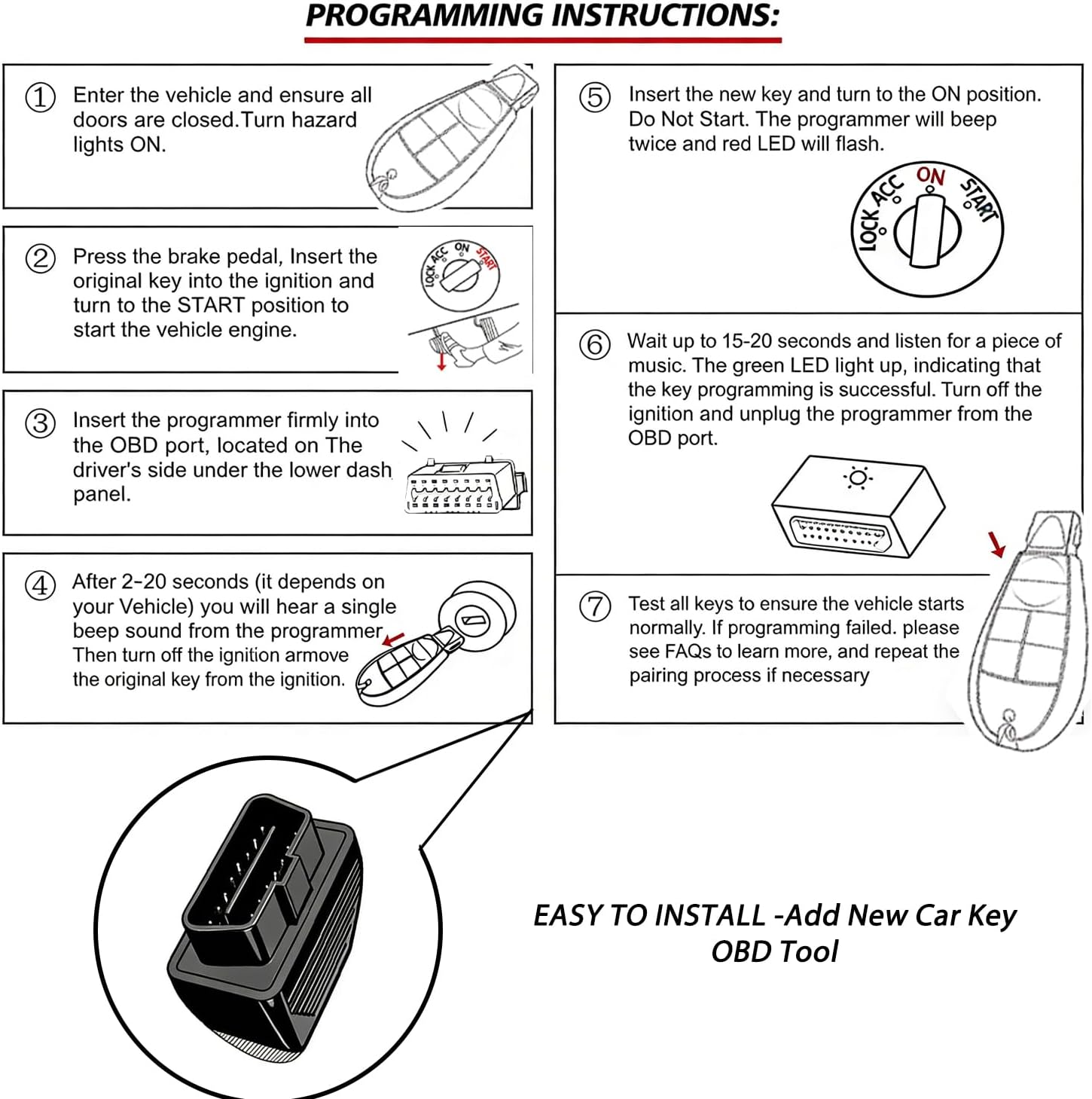 PROGRAMMING INSTRUCTIONS:

① Enter the vehicle and ensure all doors are closed.Turn hazard lights ON.

② Press the brake pedal, Insert the original key into the ignition and turn to the START position to start the vehicle engine.

LOCK ACC ON START

③ Insert the programmer firmly into the OBD port, located on The driver's side under the lower dash panel.

④ After 2-20 seconds (it depends on your Vehicle) you will hear a single beep sound from the programmer Then turn off the ignition armove the original key from the ignition.

⑤ Insert the new key and turn to the ON position. Do Not Start. The programmer will beep twice and red LED will flash.

LOCK ACC ON START

⑥ Wait up to 15-20 seconds and listen for a piece of music. The green LED light up, indicating that the key programming is successful. Turn off the ignition and unplug the programmer from the OBD port.

⑦ Test all keys to ensure the vehicle starts normally. If programming failed. please see FAQs to learn more, and repeat the pairing process if necessary

EASY TO INSTALL -Add New Car Key OBD Tool