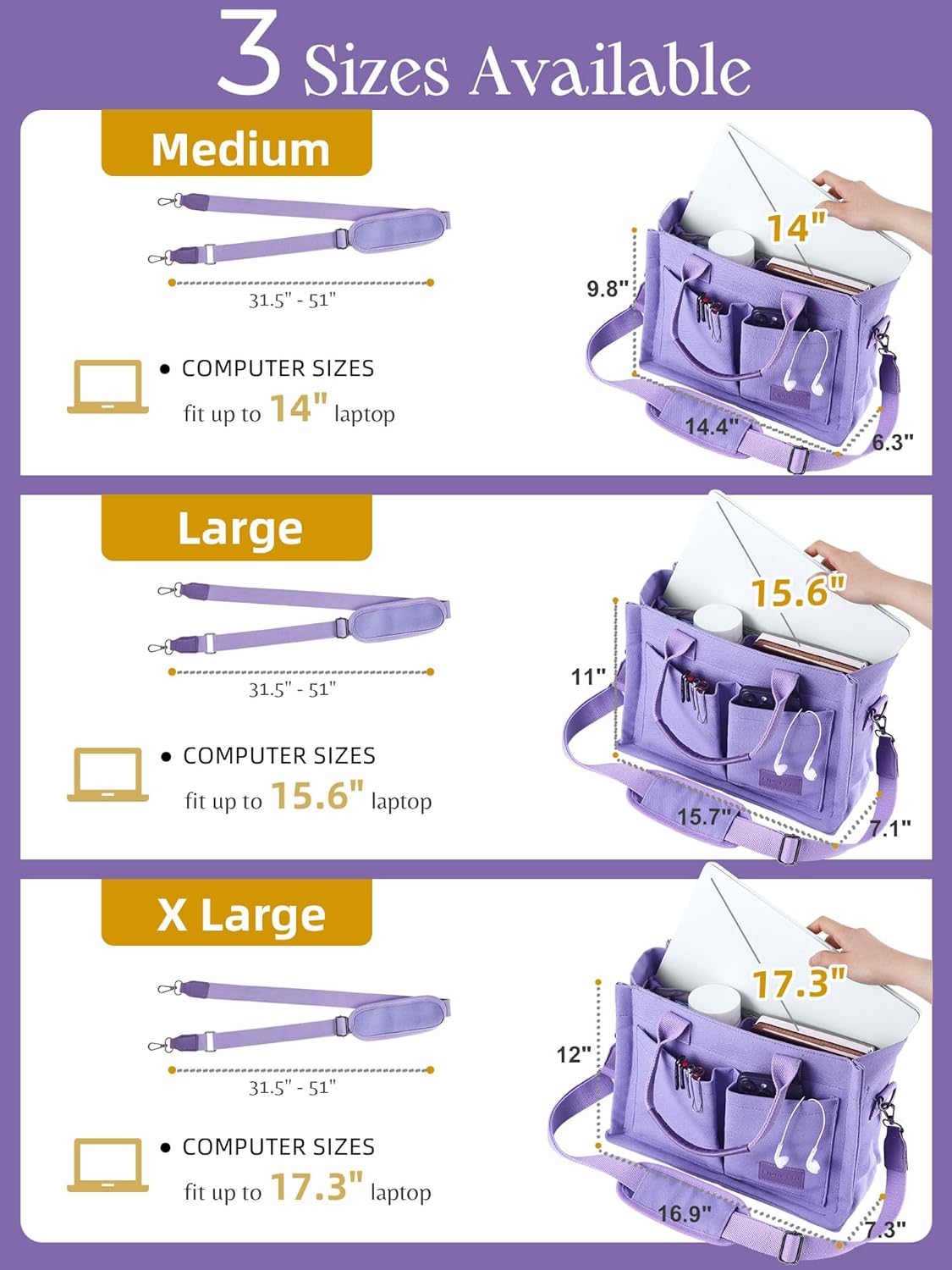 3 Sizes Available

Medium

31.5" - 51"

• COMPUTER SIZES
fit up to 14" laptop

14"
9.8"
14.4"
6.3"

Large

31.5" - 51"

• COMPUTER SIZES
fit up to 15.6" laptop

15.6"
11"
15.7"
7.1"

X Large

31.5" - 51"

• COMPUTER SIZES
fit up to 17.3" laptop

17.3"
12"
16.9"
7.3"