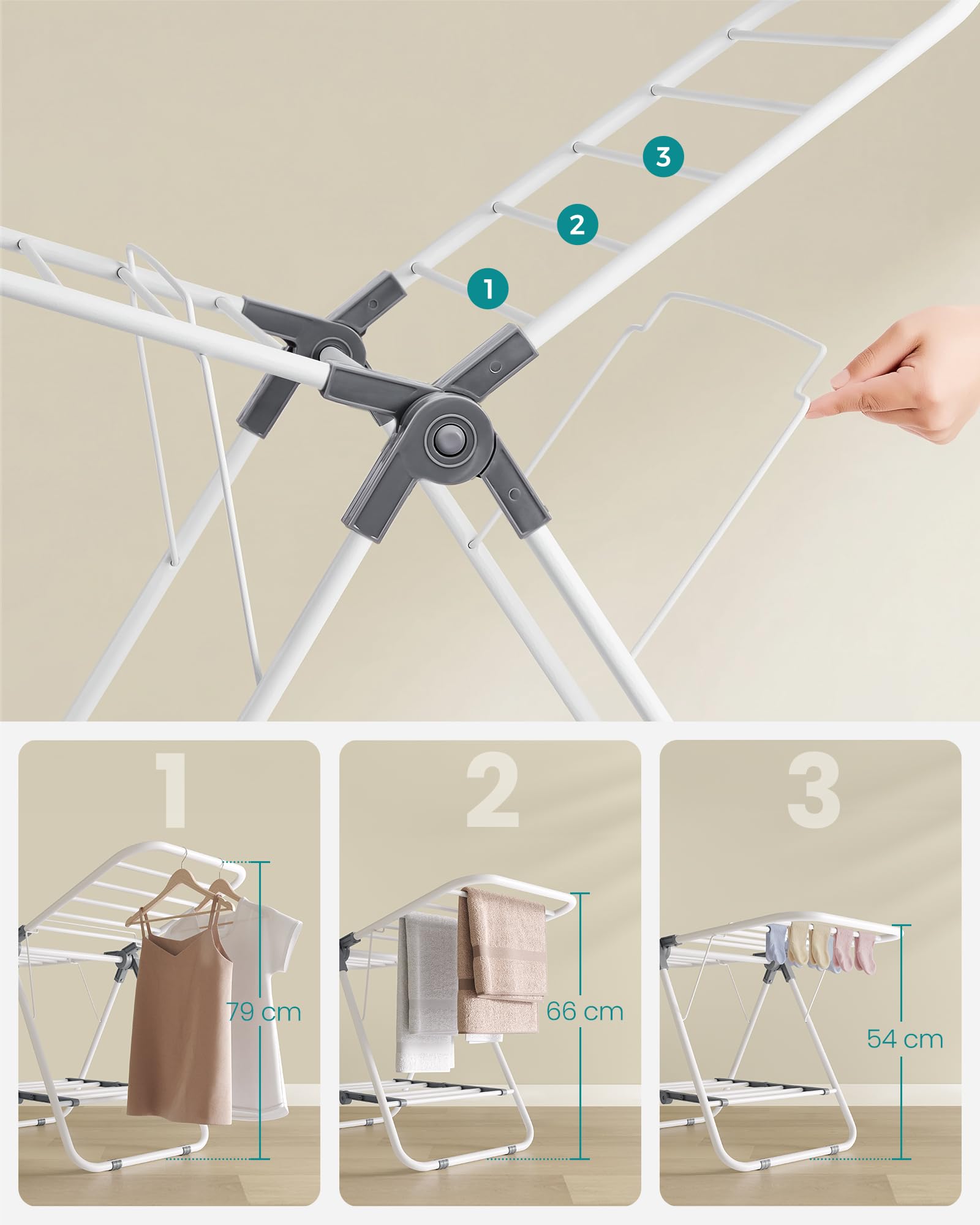 3
2
1
1
79 cm
2
66 cm
3
54 cm