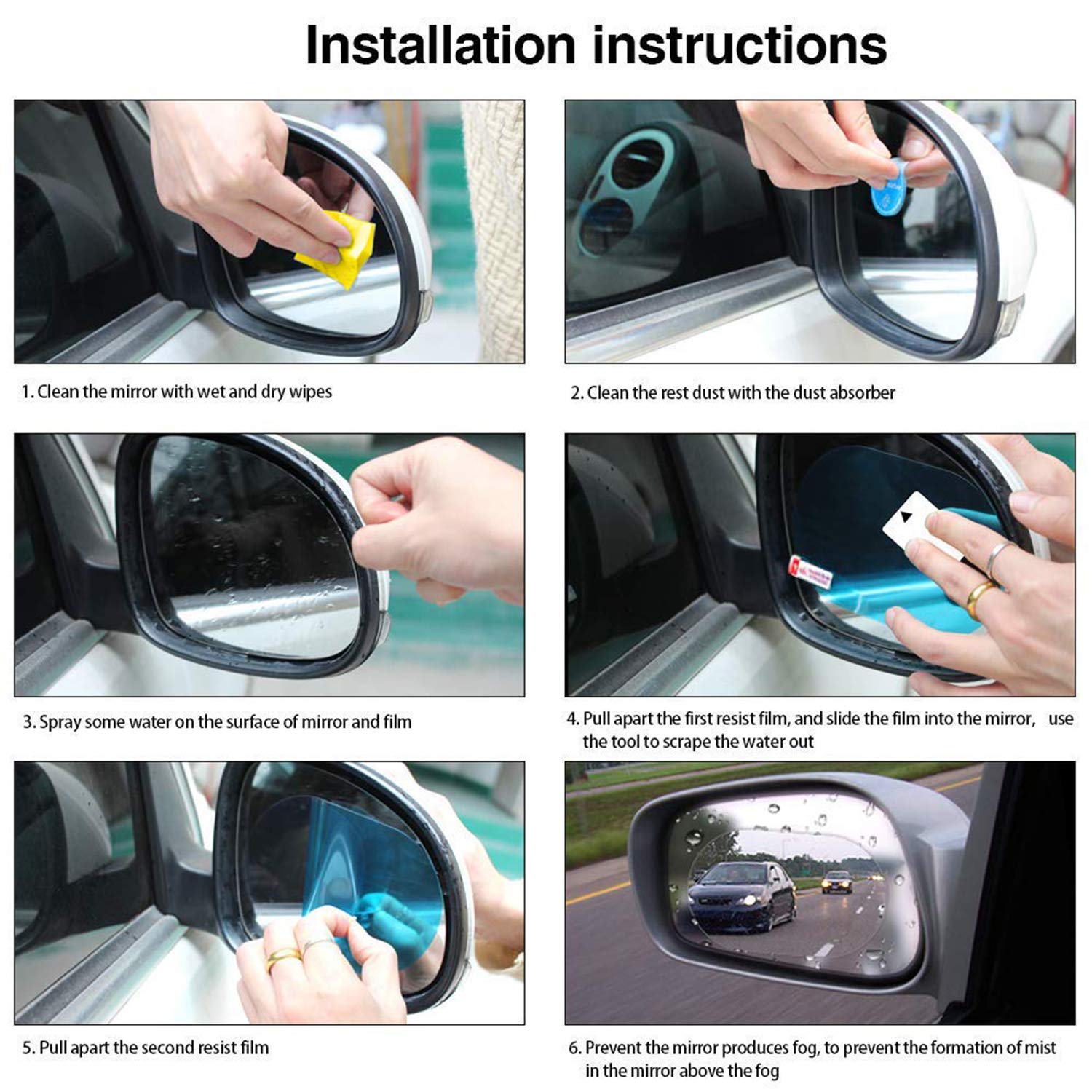 Installation instructions

1. Clean the mirror with wet and dry wipes

2. Clean the rest dust with the dust absorber

3. Spray some water on the surface of mirror and film

4. Pull apart the first resist film, and slide the film into the mirror, use the tool to scrape the water out

5. Pull apart the second resist film

6. Prevent the mirror produces fog, to prevent the formation of mist in the mirror above the fog