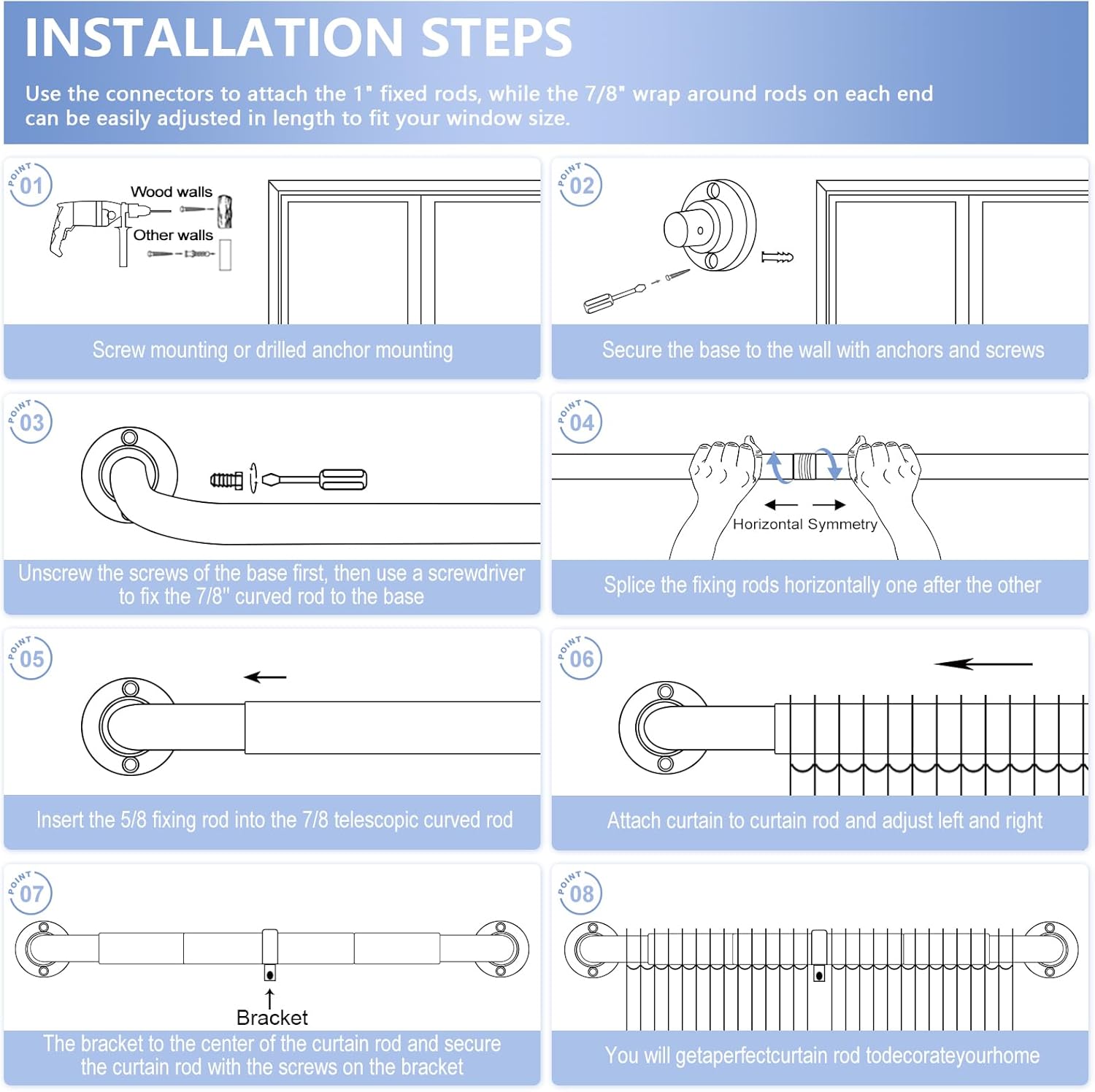 INSTALLATION STEPS

Use the connectors to attach the 1" fixed rods, while the 7/8" wrap around rods on each end can be easily adjusted in length to fit your window size.

POINT 01

Wood walls

Other walls

Screw mounting or drilled anchor mounting

POINT 02

Secure the base to the wall with anchors and screws

POINT 03

Unscrew the screws of the base first, then use a screwdriver to fix the 7/8" curved rod to the base

POINT 04

Horizontal Symmetry

Splice the fixing rods horizontally one after the other

POINT 05

Insert the 5/8 fixing rod into the 7/8 telescopic curved rod

POINT 06

Attach curtain to curtain rod and adjust left and right

POINT 07

Bracket

The bracket to the center of the curtain rod and secure the curtain rod with the screws on the bracket

POINT 08

You will getaperfectcurtain rod todecorateyourhome