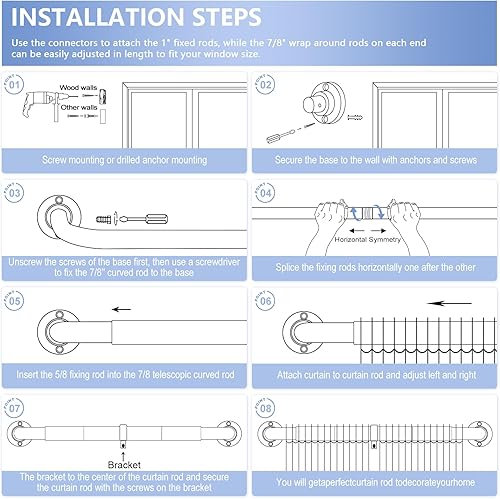 INSTALLATION STEPS

Use the connectors to attach the 1" fixed rods, while the 7/8" wrap around rods on each end can be easily adjusted in length to fit your window size.

POINT 01
Wood walls
Other walls
Screw mounting or drilled anchor mounting

POINT 02
Secure the base to the wall with anchors and screws

POINT 03
Unscrew the screws of the base first, then use a screwdriver to fix the 7/8" curved rod to the base

POINT 04
Horizontal Symmetry
Splice the fixing rods horizontally one after the other

POINT 05
Insert the 5/8 fixing rod into the 7/8 telescopic curved rod

POINT 06
Attach curtain to curtain rod and adjust left and right

POINT 07
Bracket
The bracket to the center of the curtain rod and secure the curtain rod with the screws on the bracket

POINT 08
You will getaperfectcurtain rod todecorateyourhome