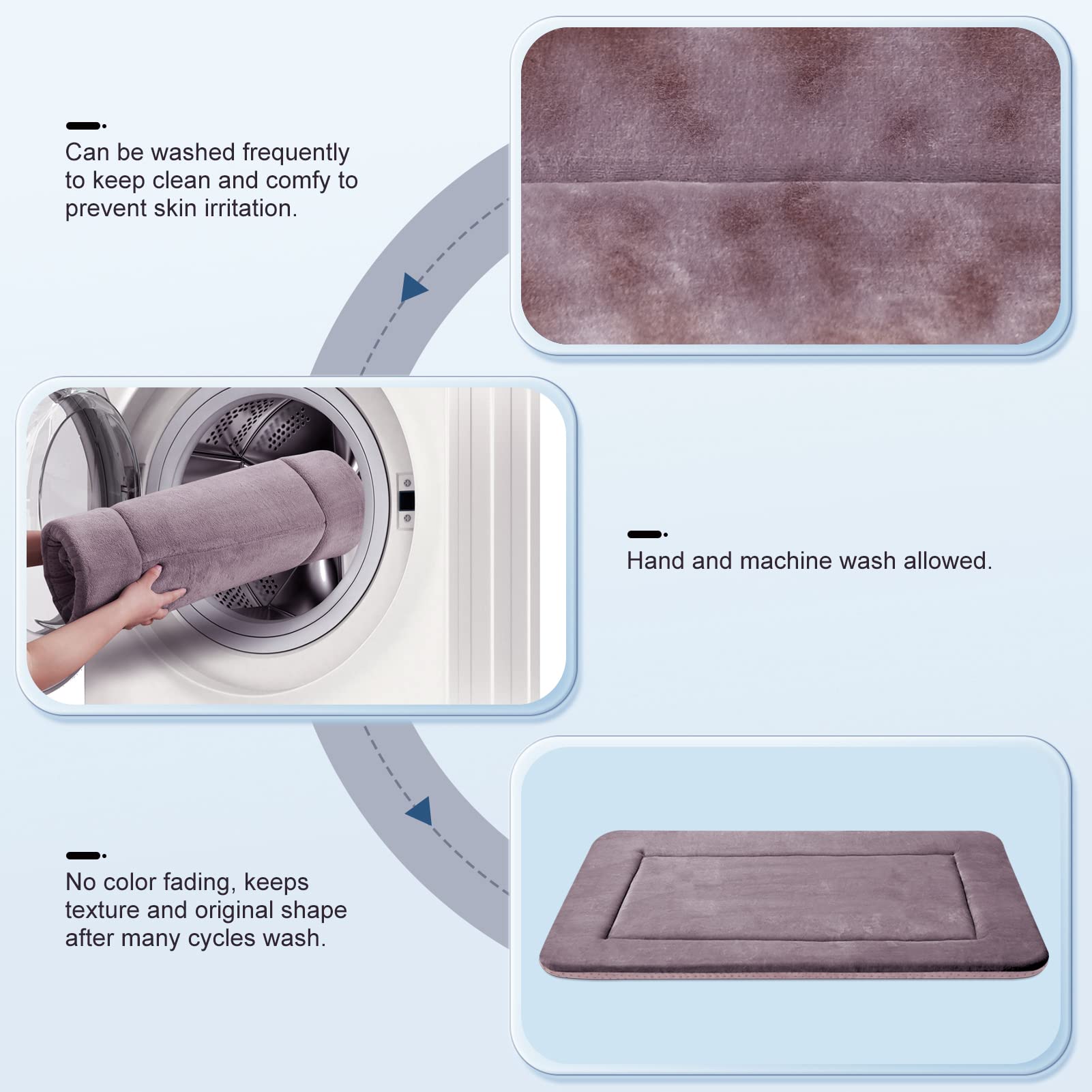 Can be washed frequently to keep clean and comfy to prevent skin irritation.

Hand and machine wash allowed.

No color fading, keeps texture and original shape after many cycles wash.