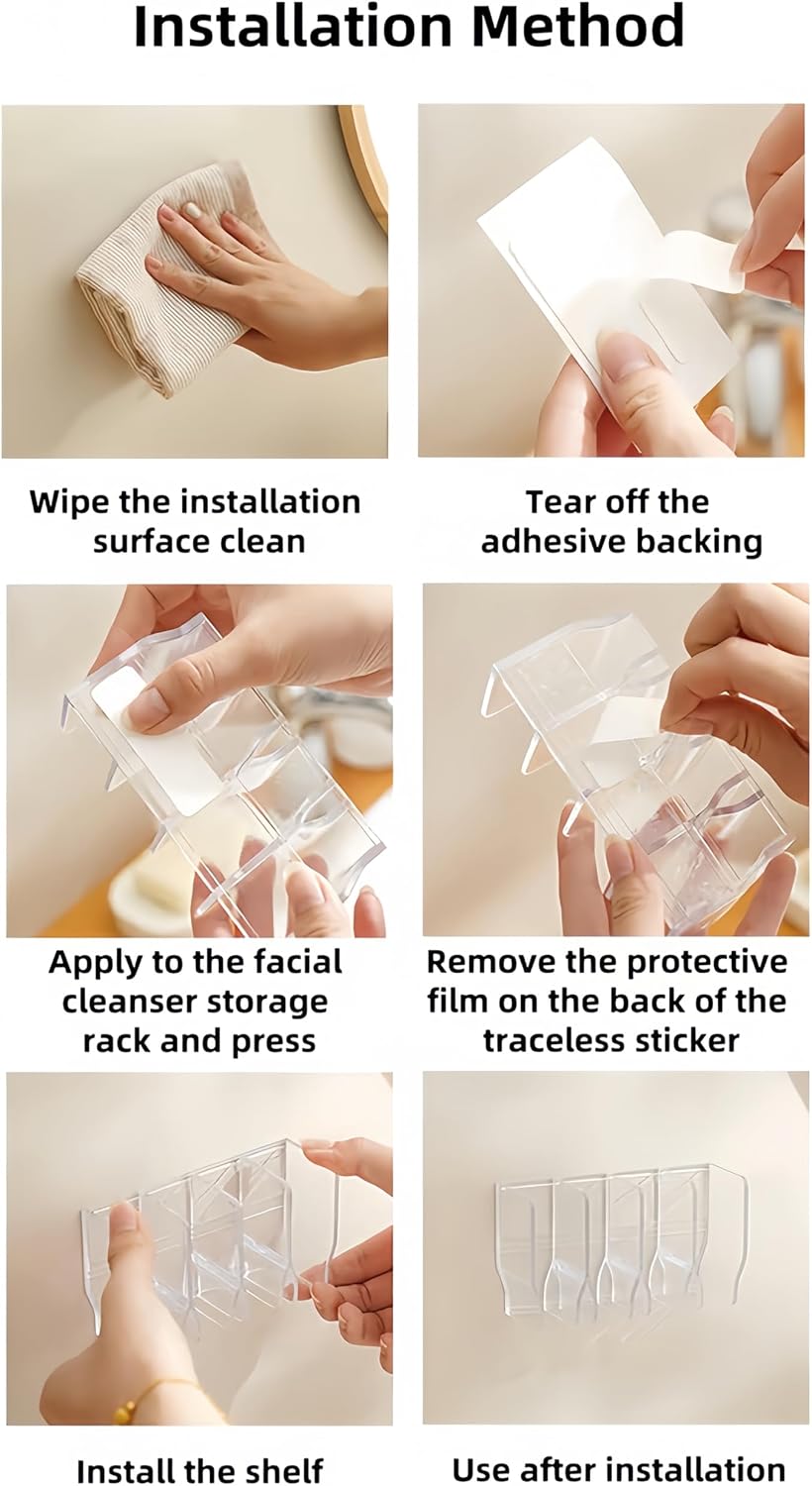 Installation Method

Wipe the installation surface clean

Tear off the adhesive backing

Apply to the facial cleanser storage rack and press

Remove the protective film on the back of the traceless sticker

Install the shelf

Use after installation