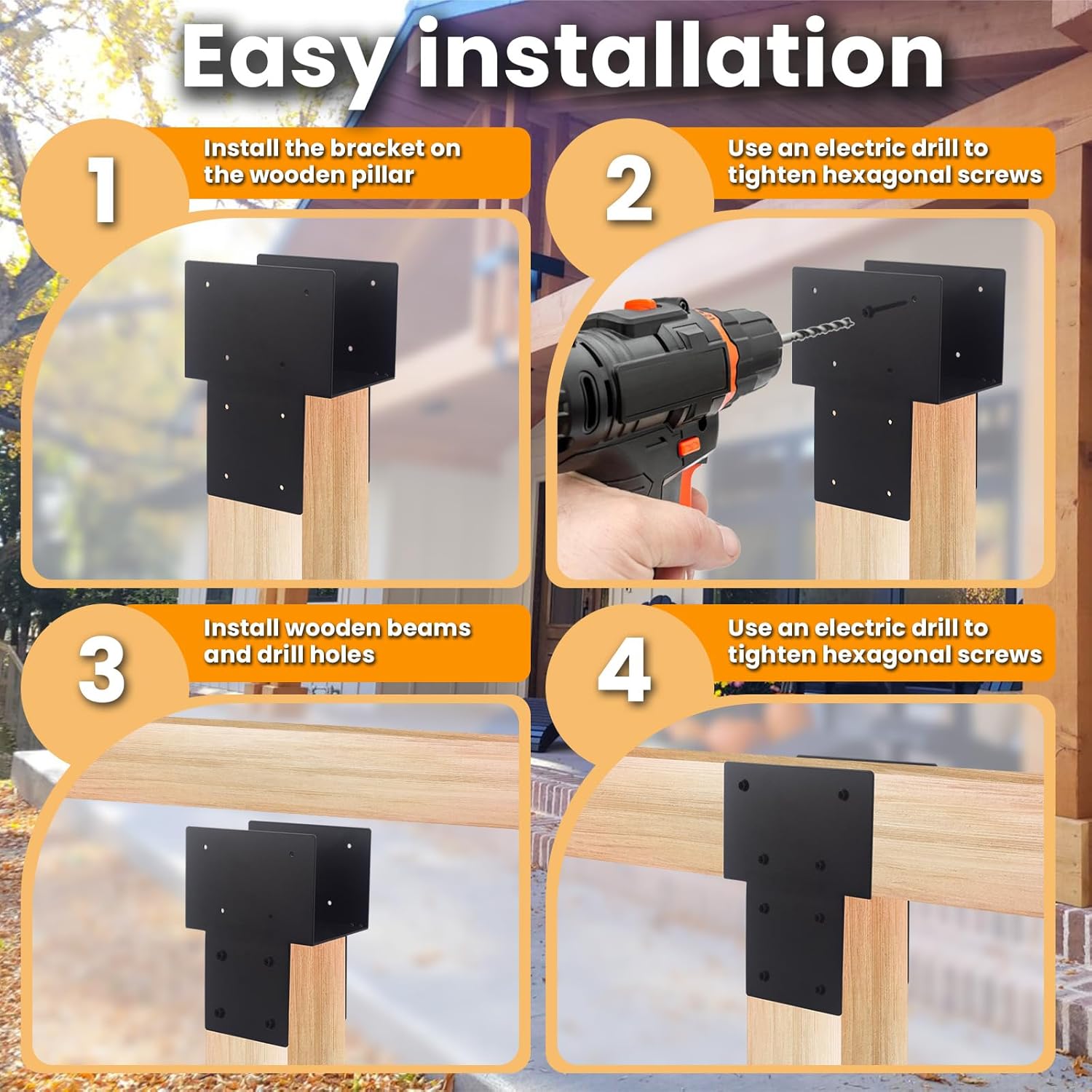 Easy installation

1
Install the bracket on the wooden pillar

2
Use an electric drill to tighten hexagonal screws

3
Install wooden beams and drill holes

4
Use an electric drill to tighten hexagonal screws