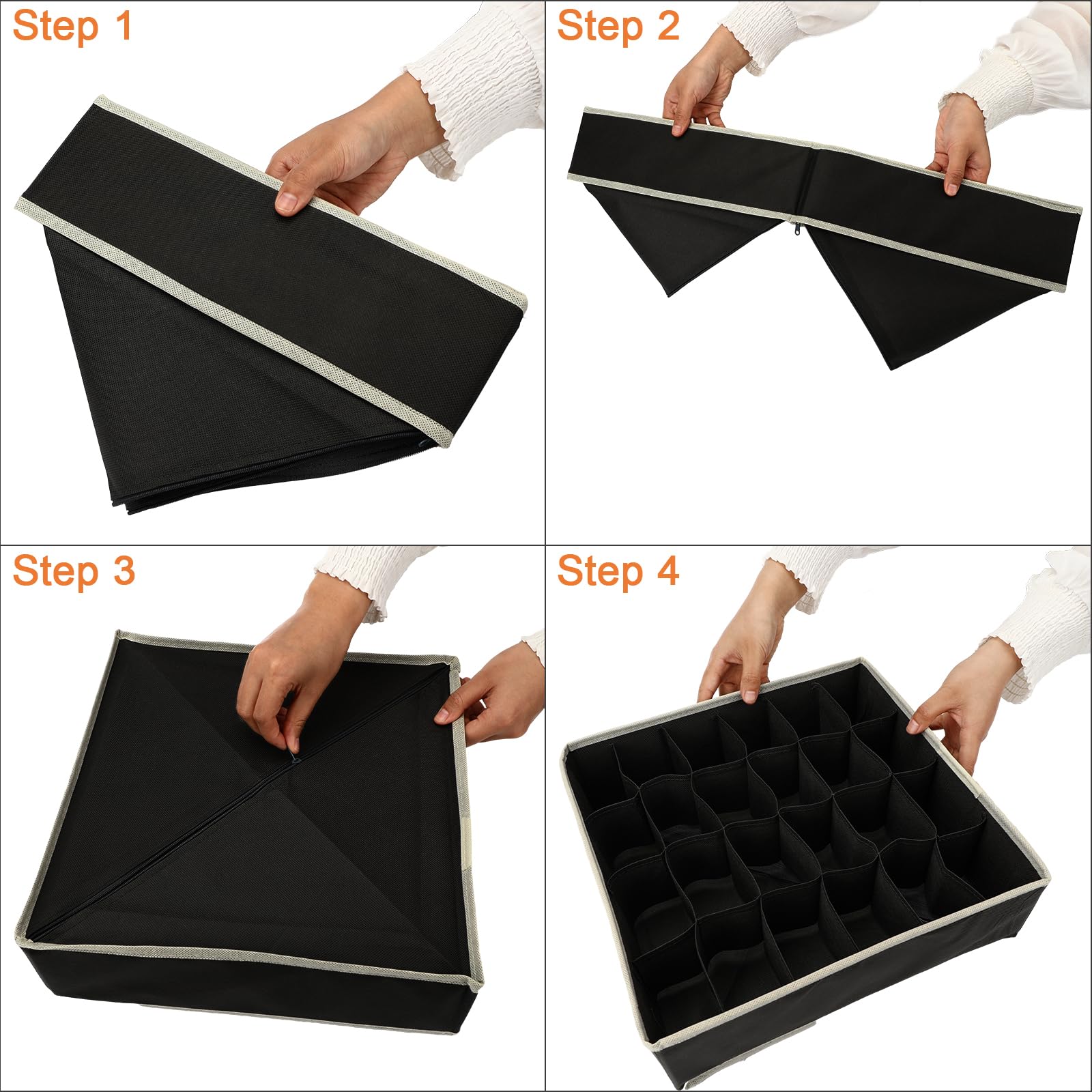 Step 1

Step 2

Step 3

Step 4