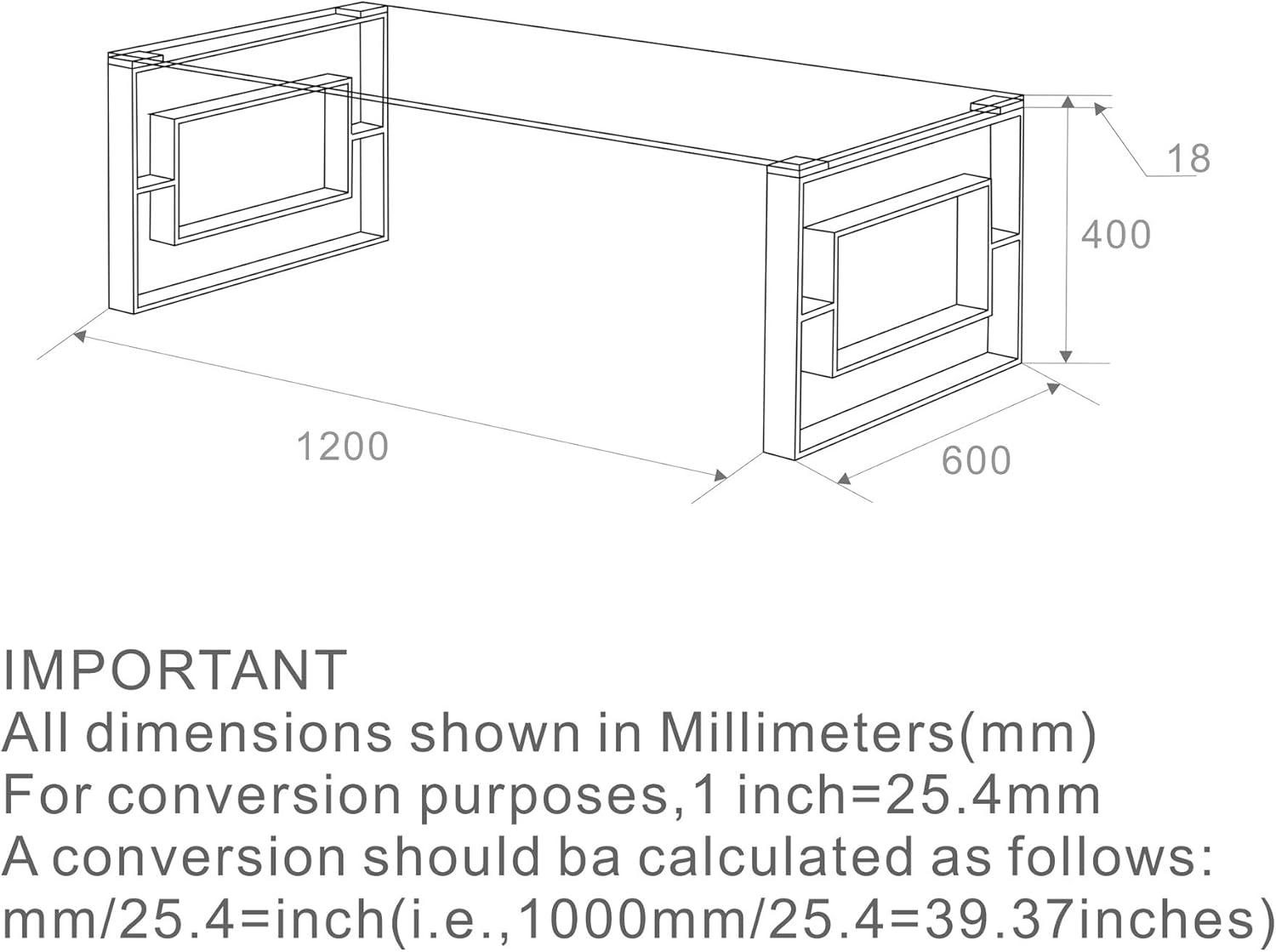 18
400
1200
600

IMPORTANT
All dimensions shown in Millimeters(mm)
For conversion purposes,1 inch=25.4mm
A conversion should ba calculated as follows:
mm/25.4=inch(i.e.,1000mm/25.4=39.37inches)