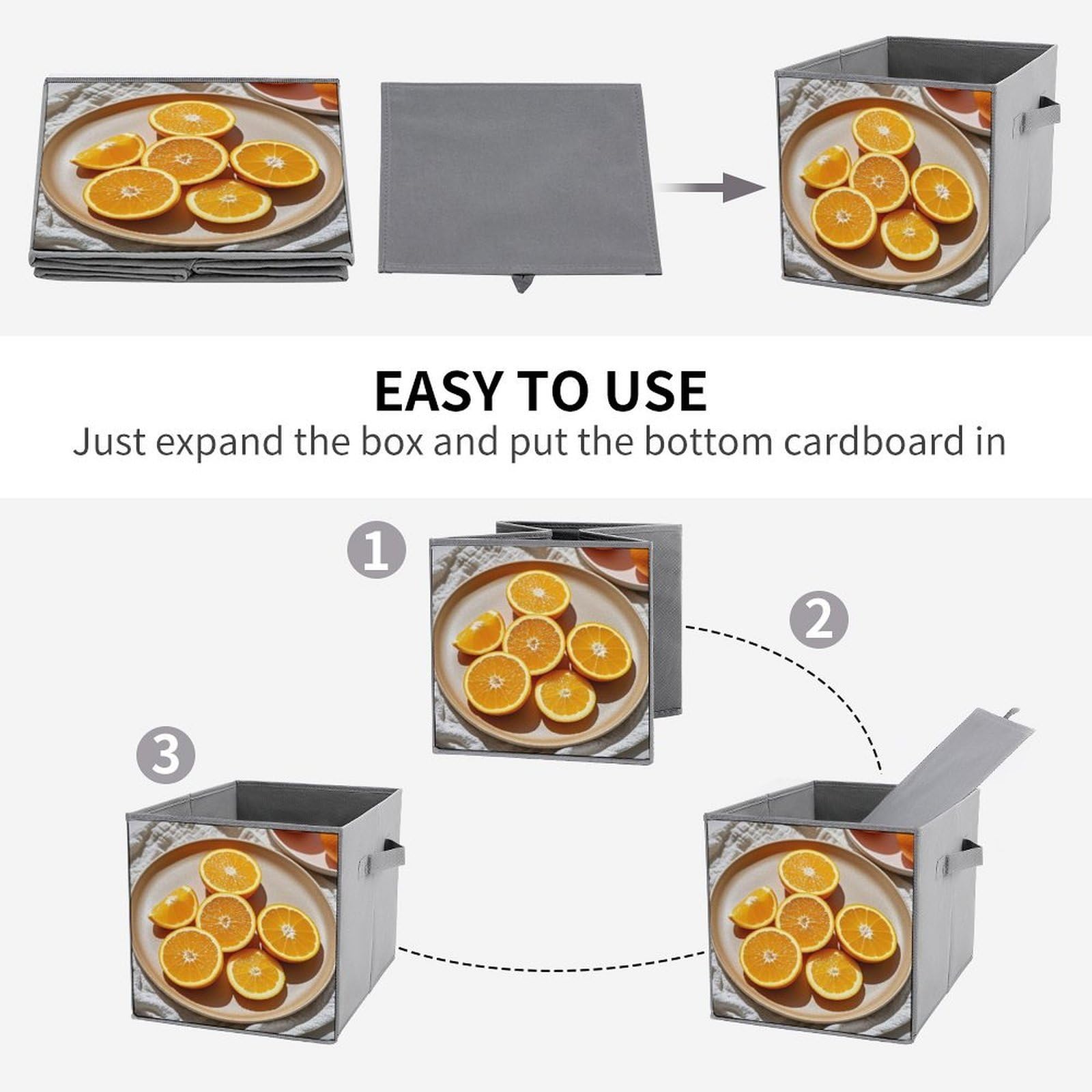 EASY TO USE
Just expand the box and put the bottom cardboard in

1

2

3