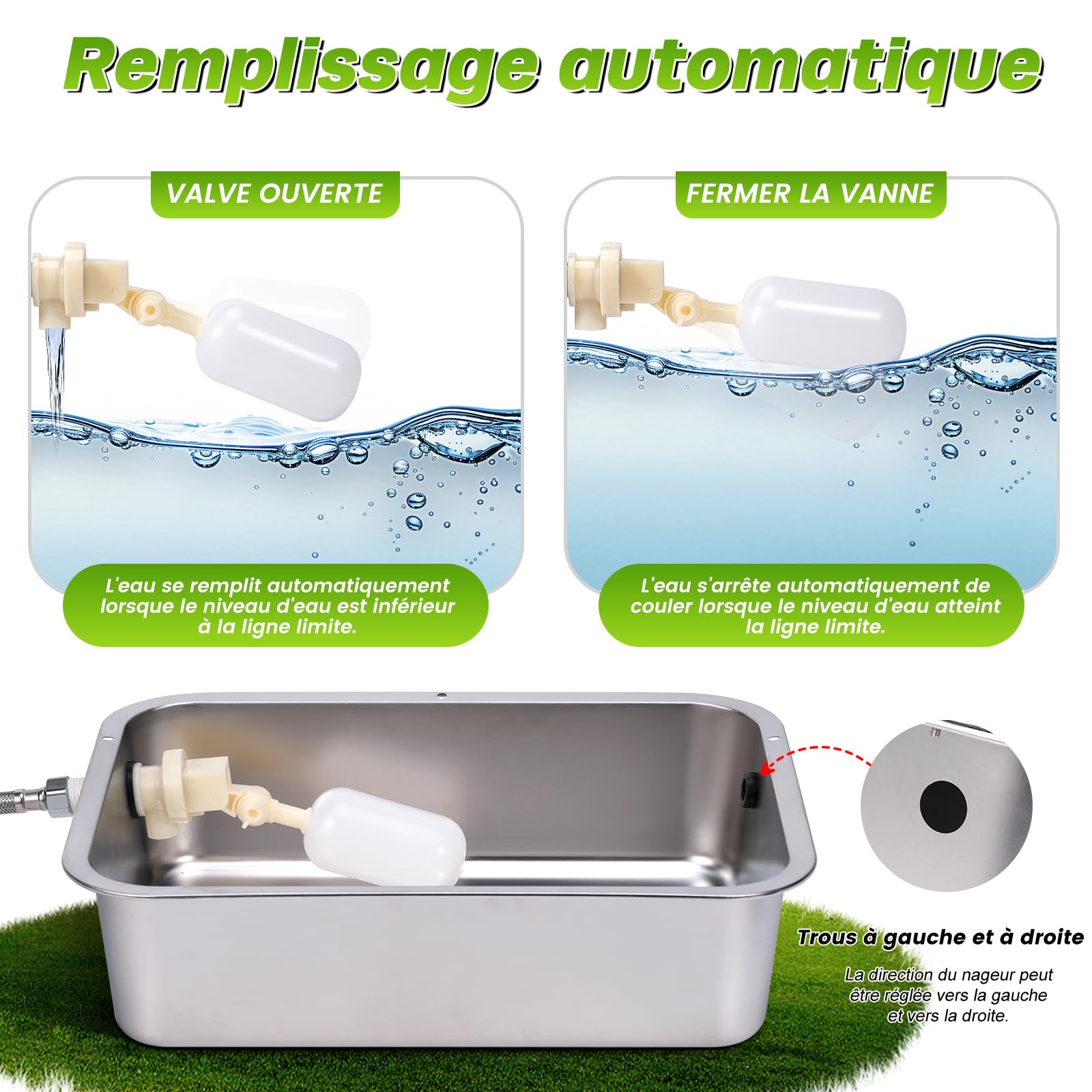 Remplissage automatique

VALVE OUVERTE

L'eau se remplit automatiquement lorsque le niveau d'eau est inférieur à la ligne limite.

FERMER LA VANNE

L'eau s'arrête automatiquement de couler lorsque le niveau d'eau atteint la ligne limite.

Trous à gauche et à droite

La direction du nageur peut être réglée vers la gauche et vers la droite.