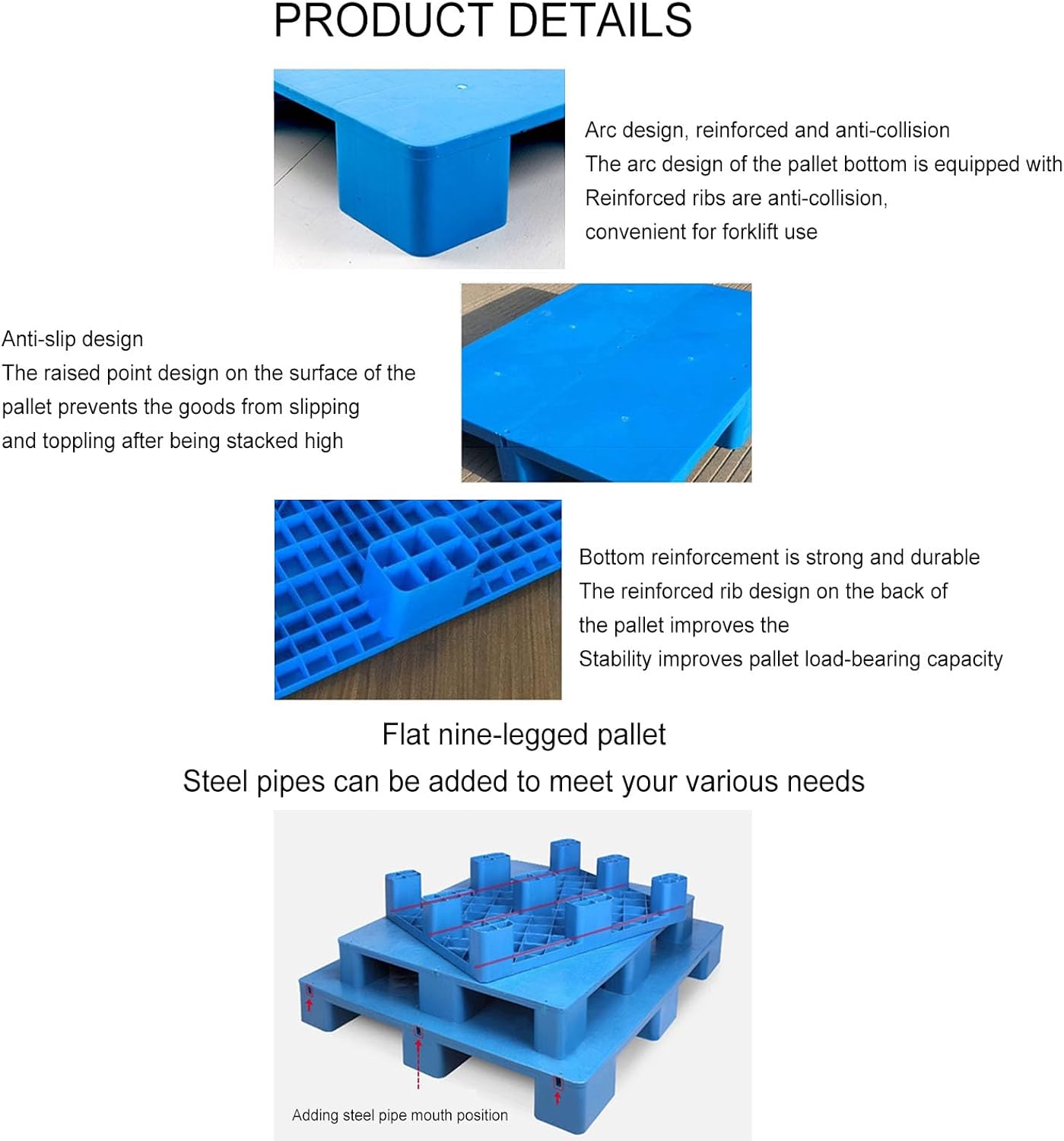 PRODUCT DETAILS

Arc design, reinforced and anti-collision
The arc design of the pallet bottom is equipped with
Reinforced ribs are anti-collision,
convenient for forklift use

Anti-slip design
The raised point design on the surface of the pallet prevents the goods from slipping and toppling after being stacked high

Bottom reinforcement is strong and durable
The reinforced rib design on the back of the pallet improves the
Stability improves pallet load-bearing capacity

Flat nine-legged pallet
Steel pipes can be added to meet your various needs

Adding steel pipe mouth position