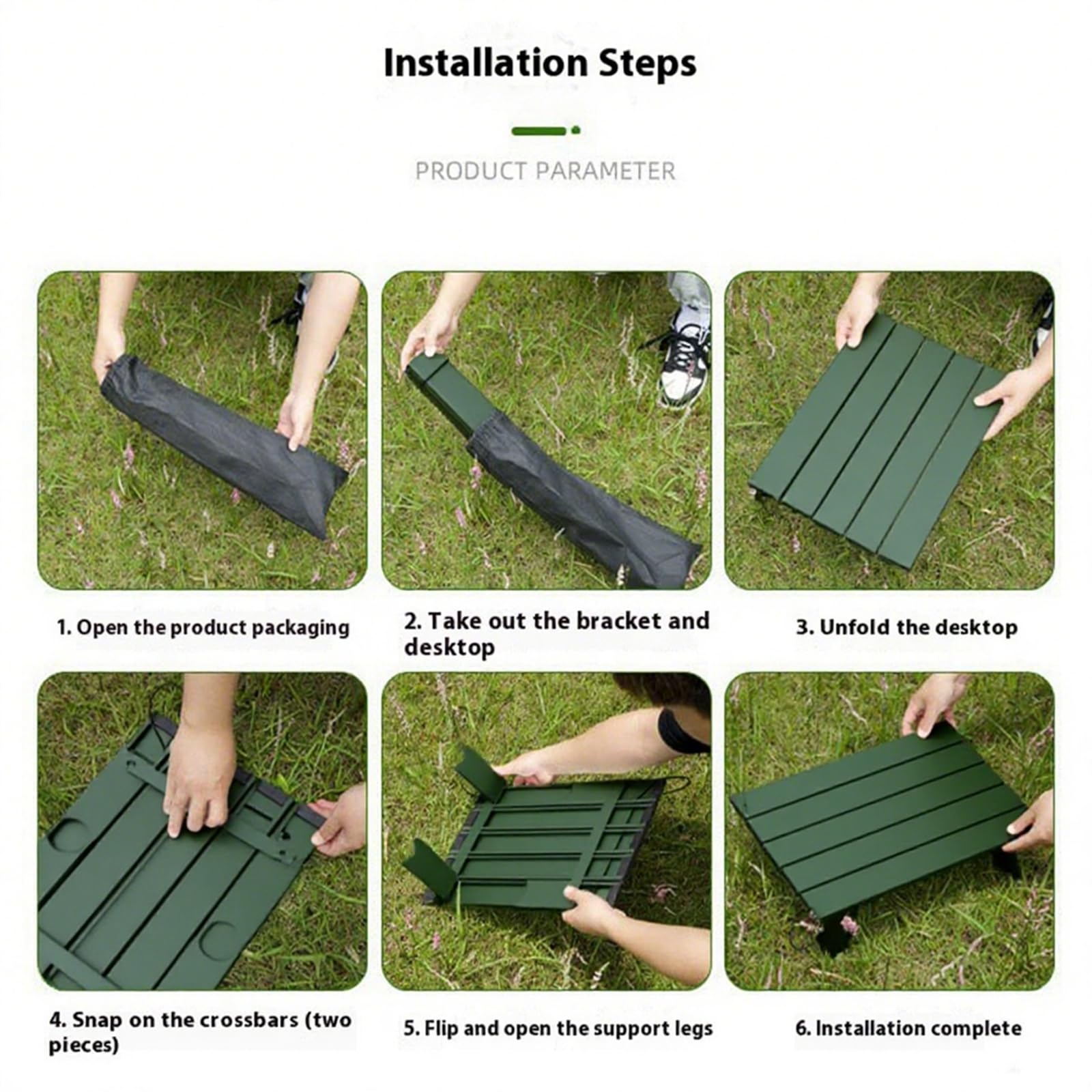 Installation Steps

PRODUCT PARAMETER

1. Open the product packaging

2. Take out the bracket and desktop

3. Unfold the desktop

4. Snap on the crossbars (two pieces)

5. Flip and open the support legs

6. Installation complete