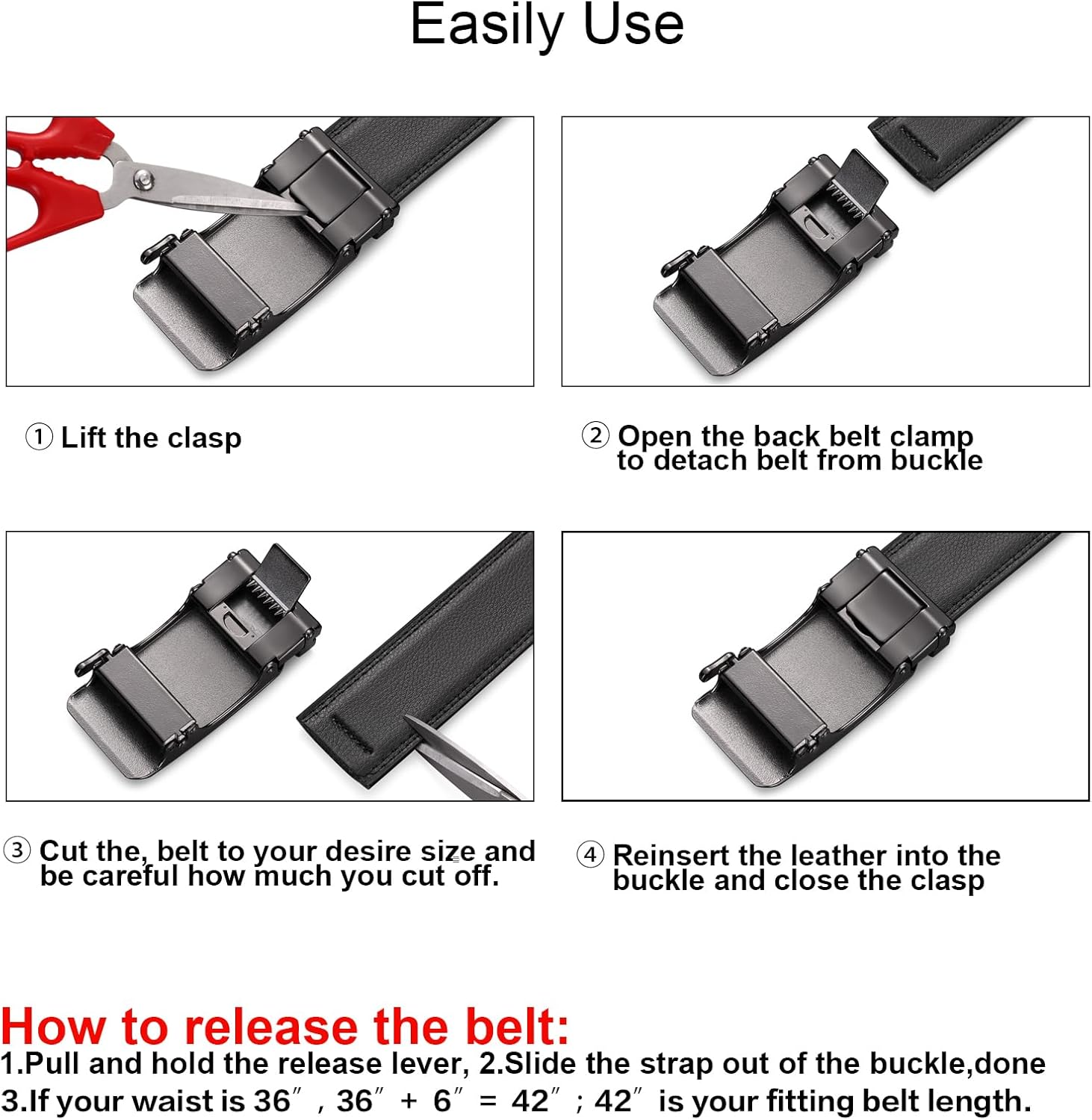 Easily Use

① Lift the clasp

② Open the back belt clamp to detach belt from buckle

③ Cut the, belt to your desire size and be careful how much you cut off.

④ Reinsert the leather into the buckle and close the clasp

How to release the belt:
1.Pull and hold the release lever, 2.Slide the strap out of the buckle,done
3.If your waist is 36″ , 36″ + 6″ = 42″ ; 42″ is your fitting belt length.