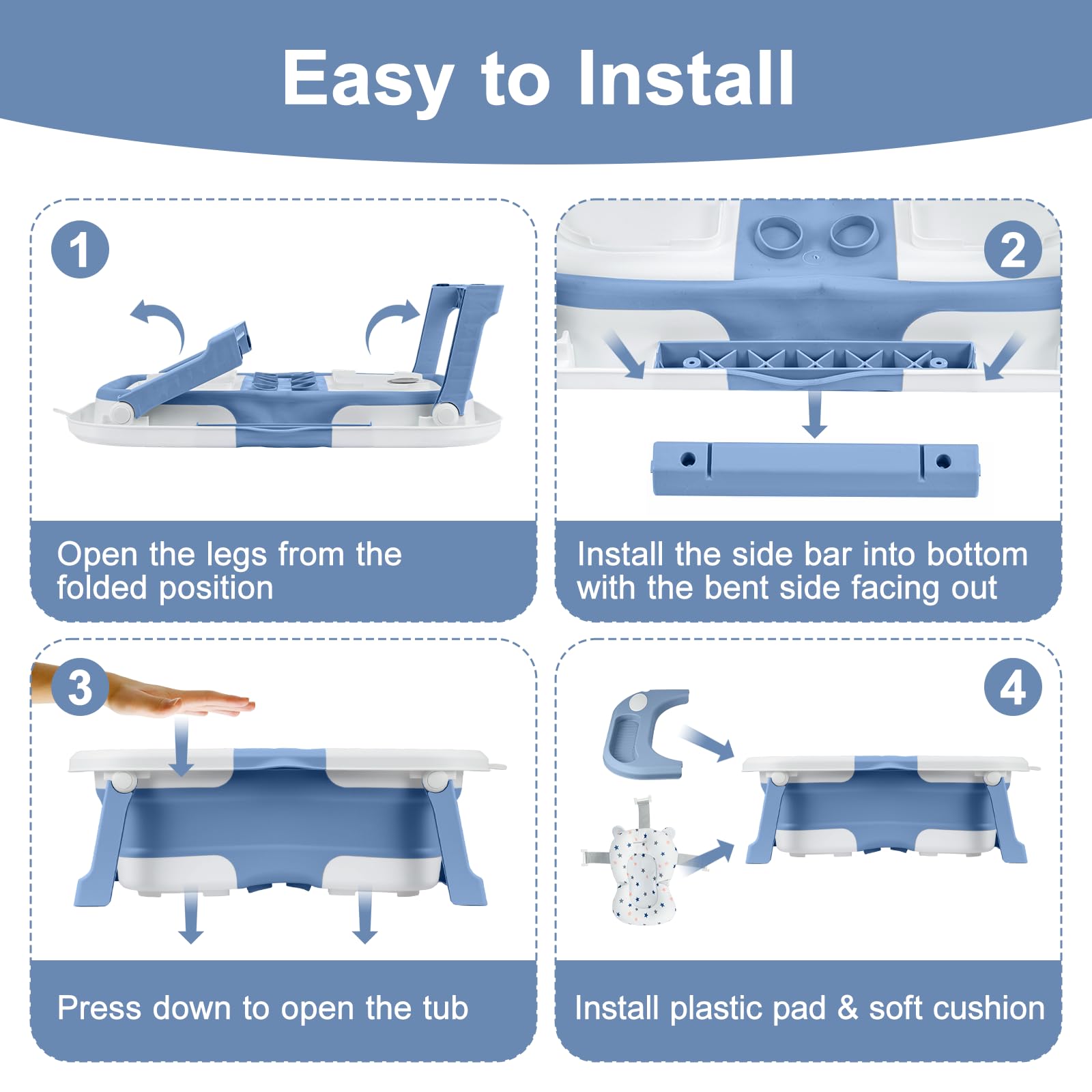 Easy to Install

1

Open the legs from the folded position

2

Install the side bar into bottom with the bent side facing out

3

Press down to open the tub

4

Install plastic pad & soft cushion