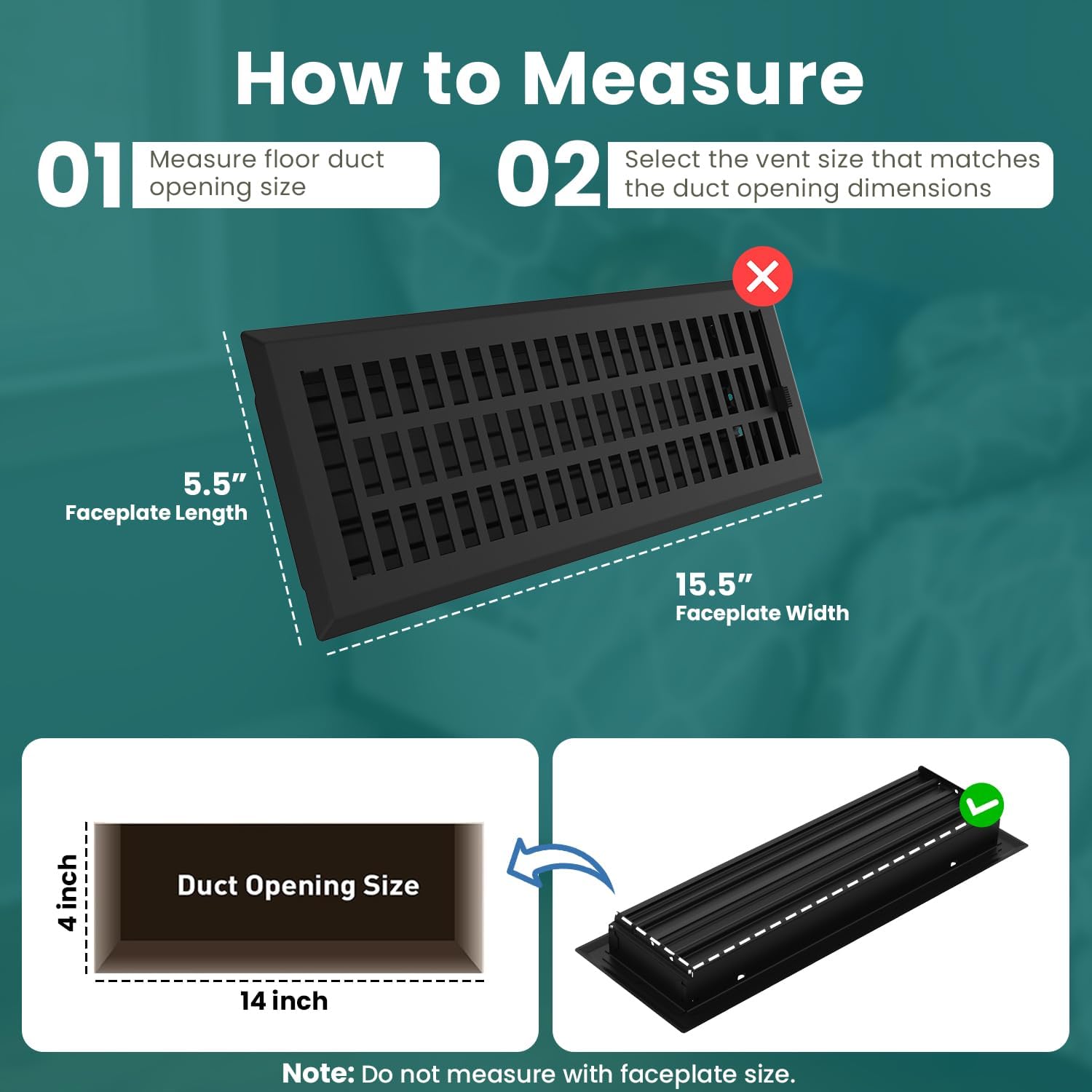 How to Measure

01 Measure floor duct opening size

02 Select the vent size that matches the duct opening dimensions

5.5″
Faceplate Length

15.5″
Faceplate Width

4 inch

Duct Opening Size

14 inch

Note: Do not measure with faceplate size.