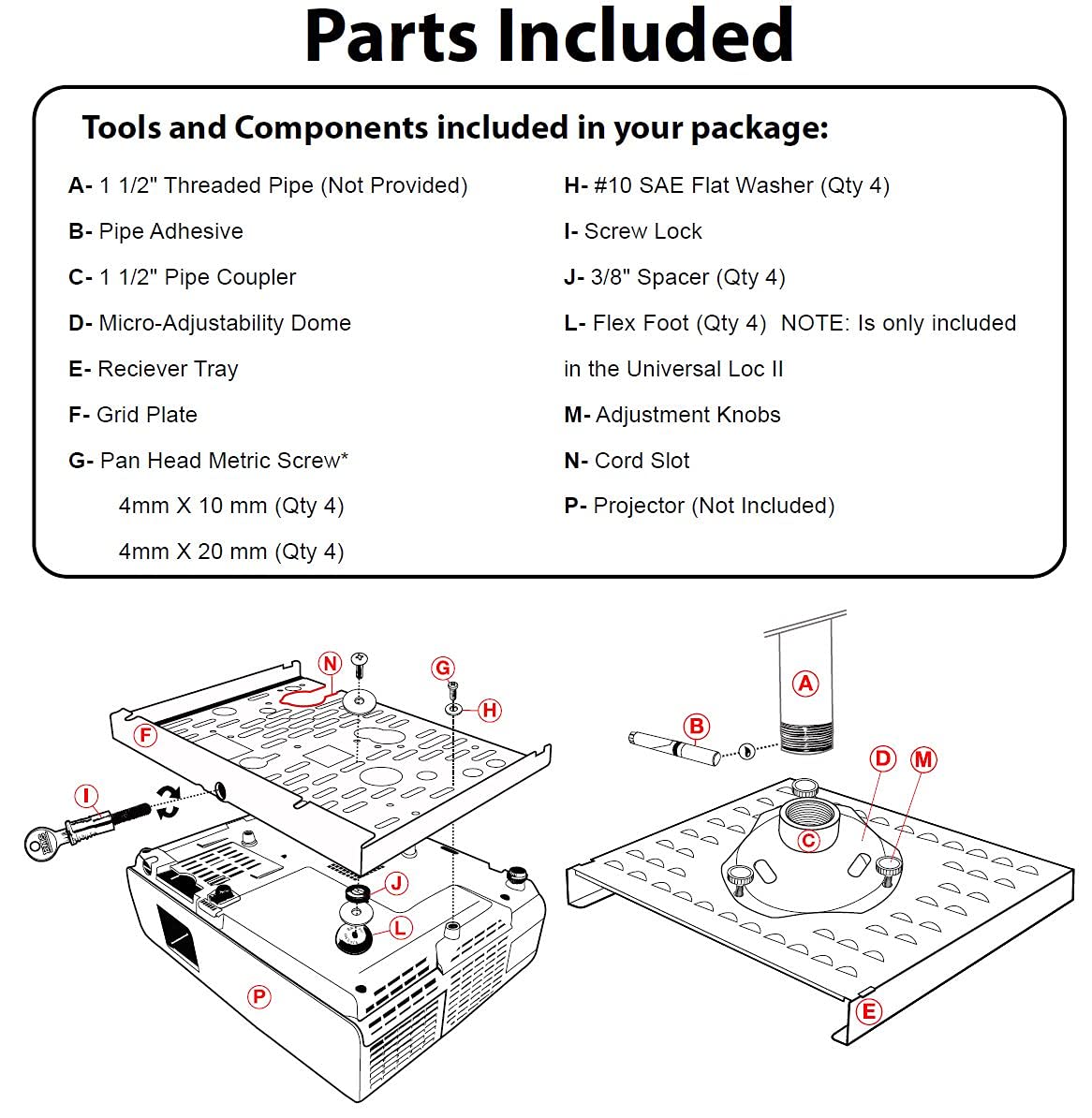 Parts Included

Tools and Components included in your package:

A- 1 1/2" Threaded Pipe (Not Provided)

B- Pipe Adhesive

C- 1 1/2" Pipe Coupler

D- Micro-Adjustability Dome

E- Reciever Tray

F- Grid Plate

G- Pan Head Metric Screw*

4mm X 10 mm (Qty 4)

4mm X 20 mm (Qty 4)

H- #10 SAE Flat Washer (Qty 4)

I- Screw Lock

J- 3/8" Spacer (Qty 4)

L- Flex Foot (Qty 4) NOTE: Is only included in the Universal Loc II

M- Adjustment Knobs

N- Cord Slot

P- Projector (Not Included)

N G H F I J L P A B D M C E