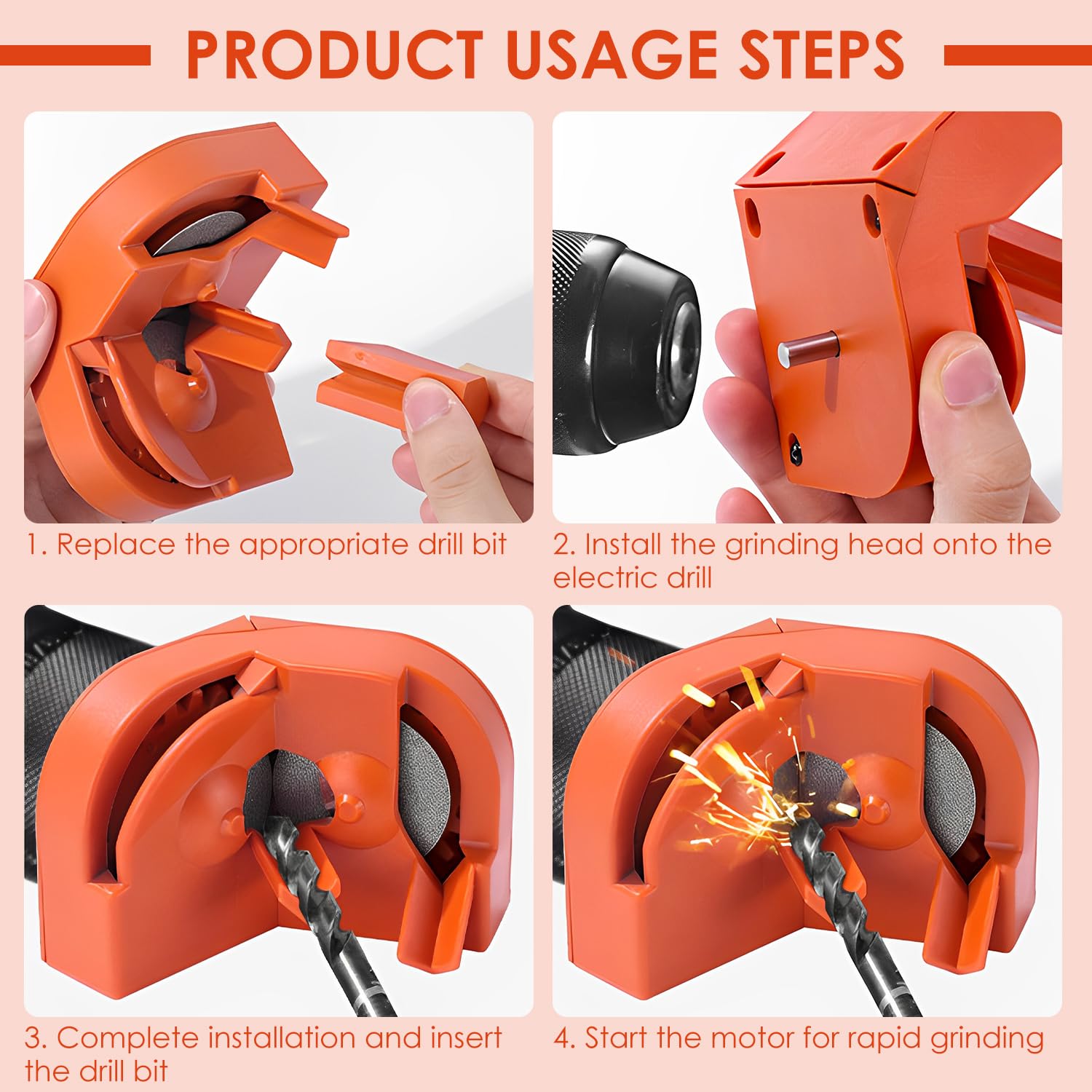 PRODUCT USAGE STEPS

1. Replace the appropriate drill bit

2. Install the grinding head onto the electric drill

3. Complete installation and insert the drill bit

4. Start the motor for rapid grinding